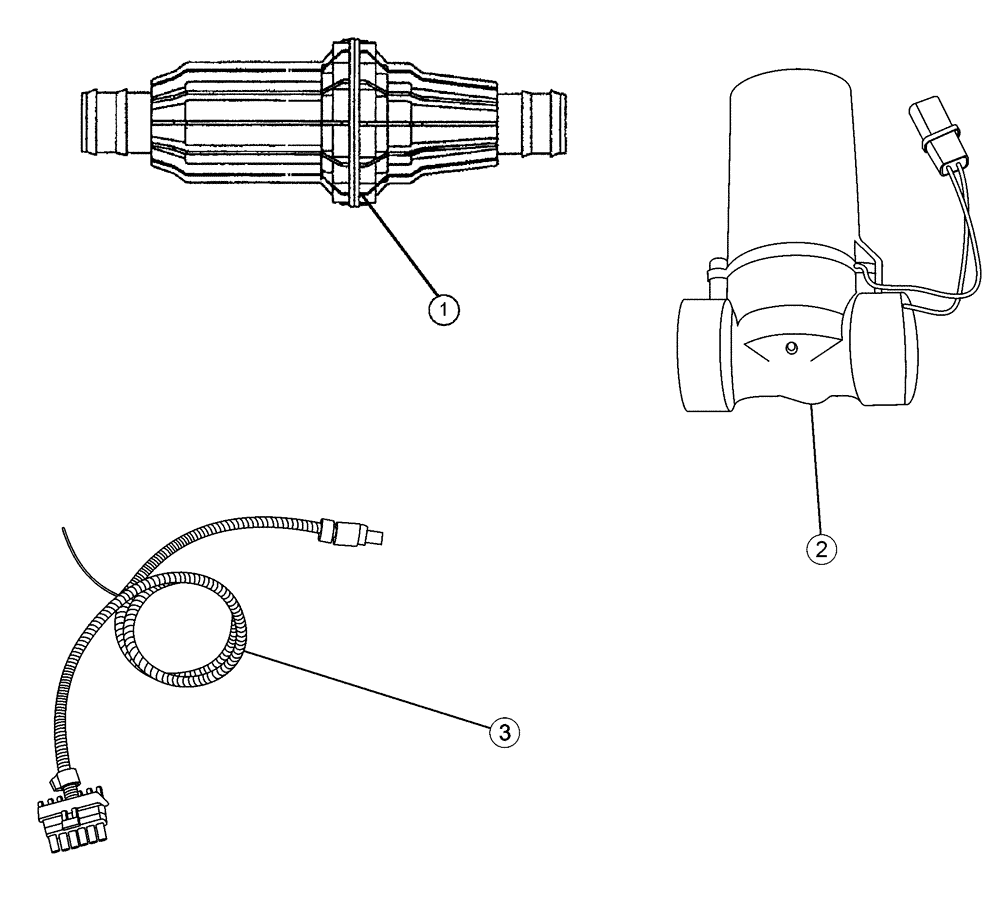 1

2

3