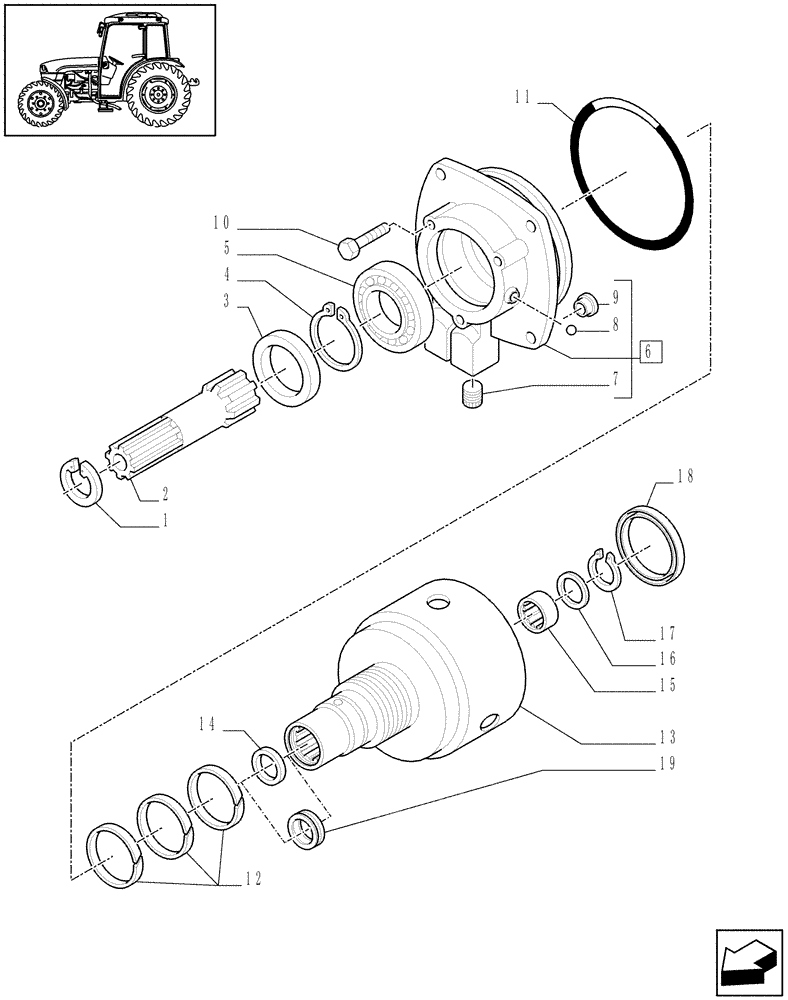 11
10
5
4
3
9
8
6
7
2
1
18
17
16
15
13
19
14
12