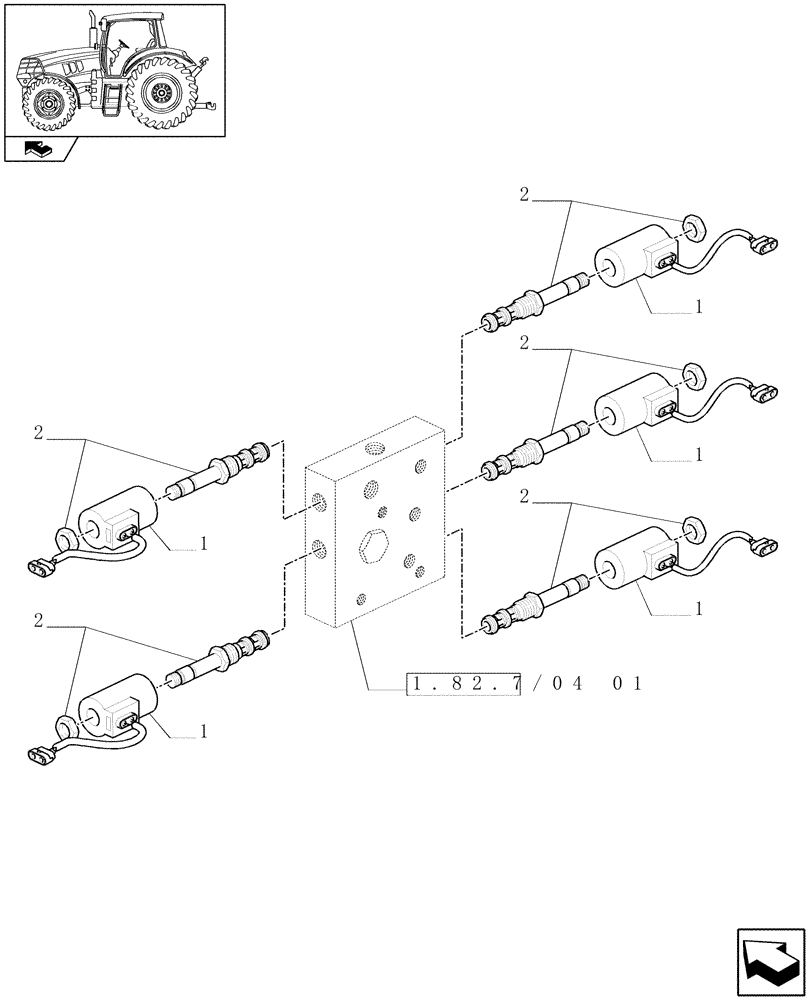 2
1
2
1
2
1
2
1
2
1
1.82.7/04 01