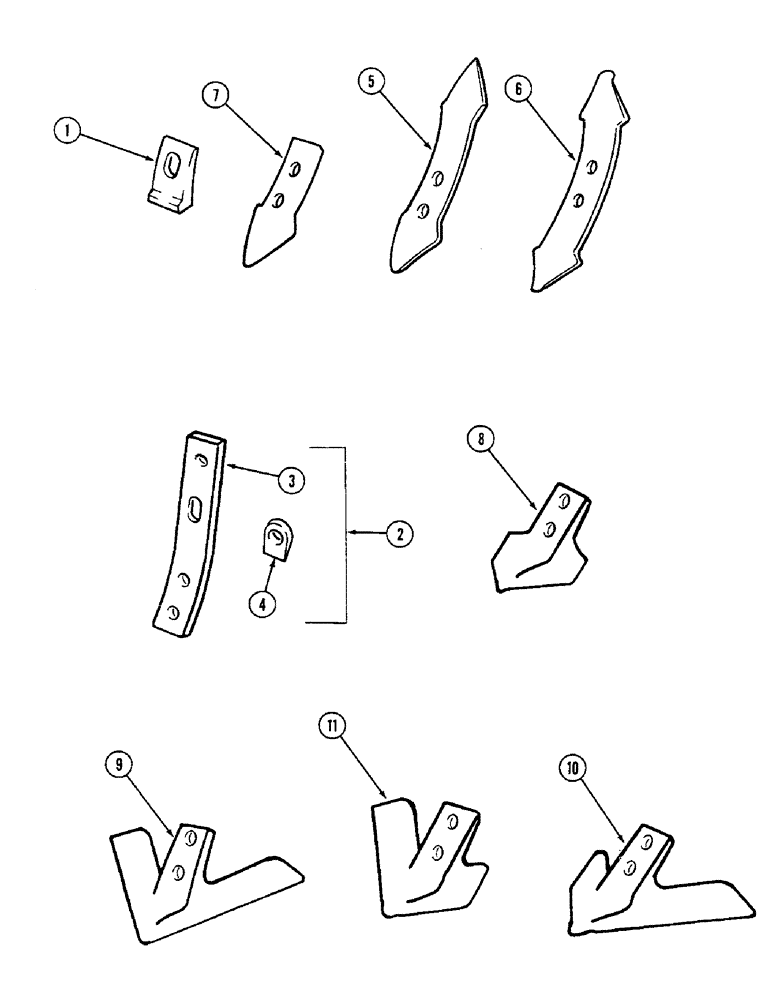 1
7
5
6
3
2
4
8
9
11
10