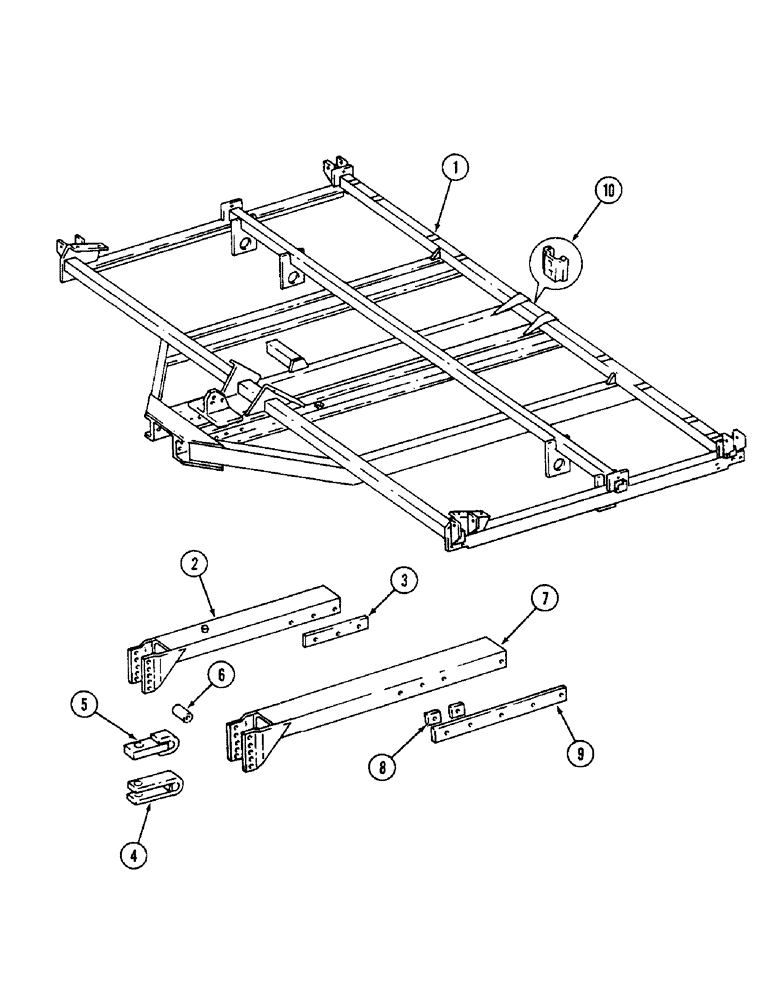 1
10
2
3
7
6
5
8
9
4