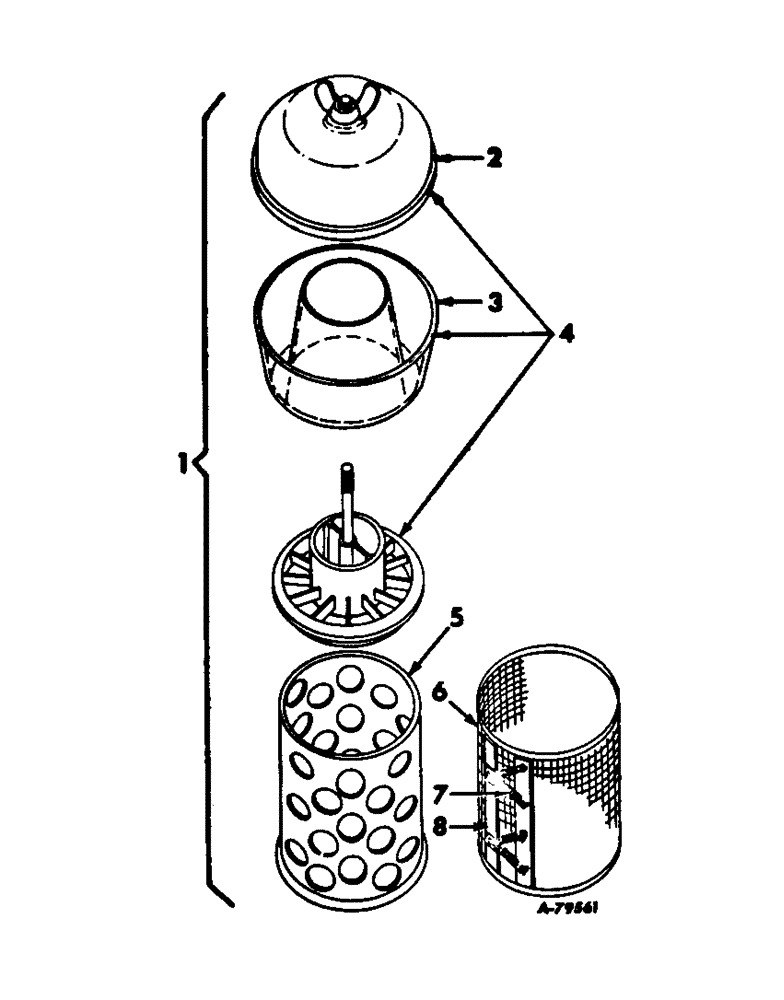 2
3
4
1
5
6
7
8
A-79561