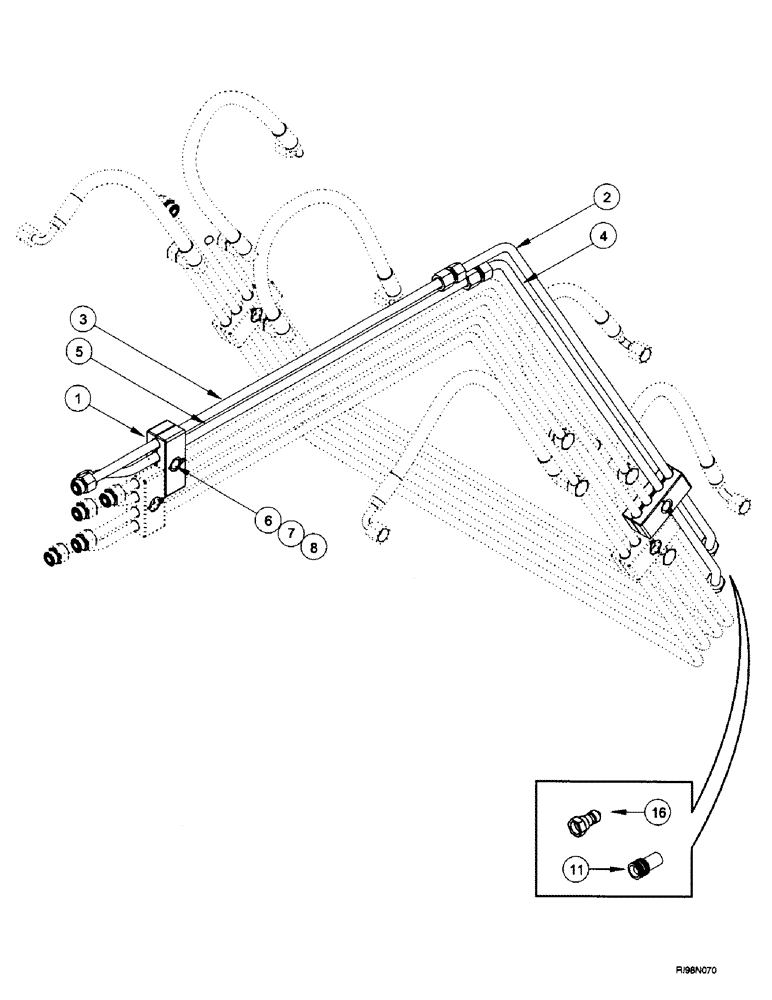 2
4
3
5
1
6
7
8
16
11
RI98N070