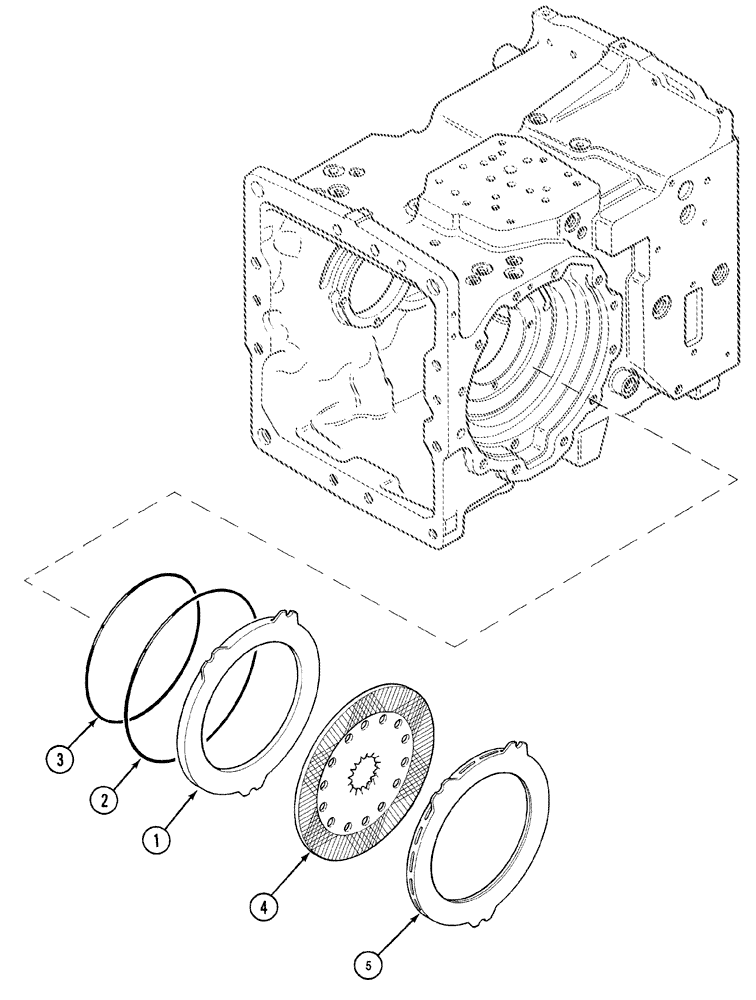 3
2
1
4
5