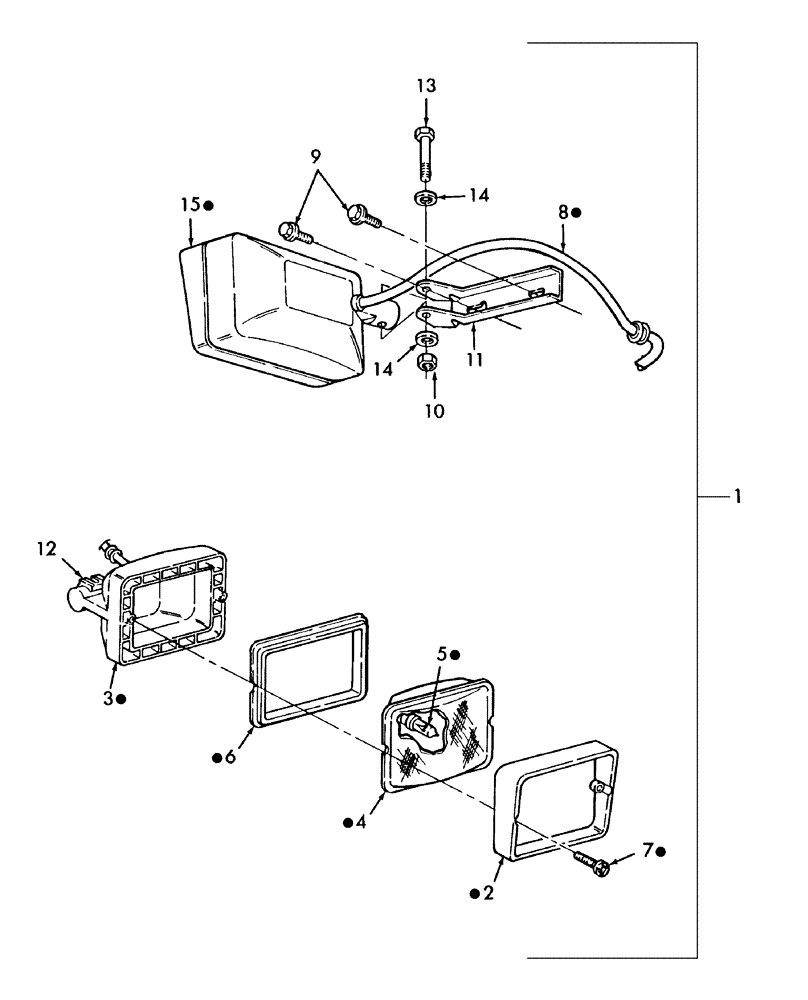 13
9
14
15●
8●
11
14
10
1
12
5●
3●
●6
●4
7●
●2