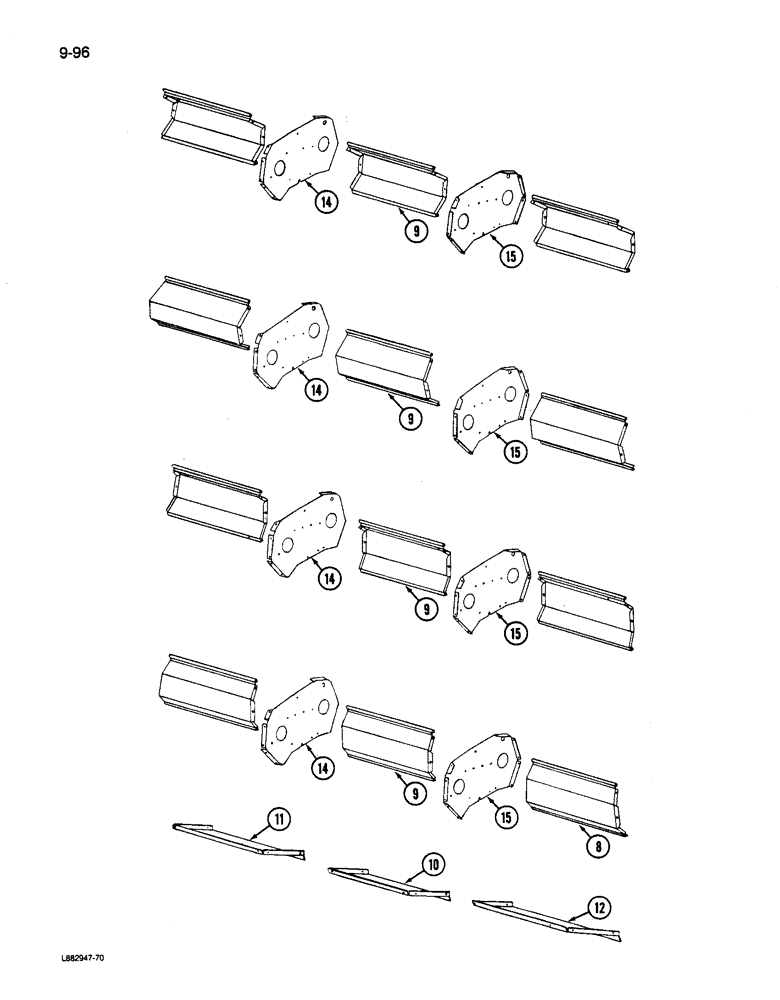 9-96

14
9
15
14
9
15
14
9
15
14
9
15
8
11
10
12

L882947-70