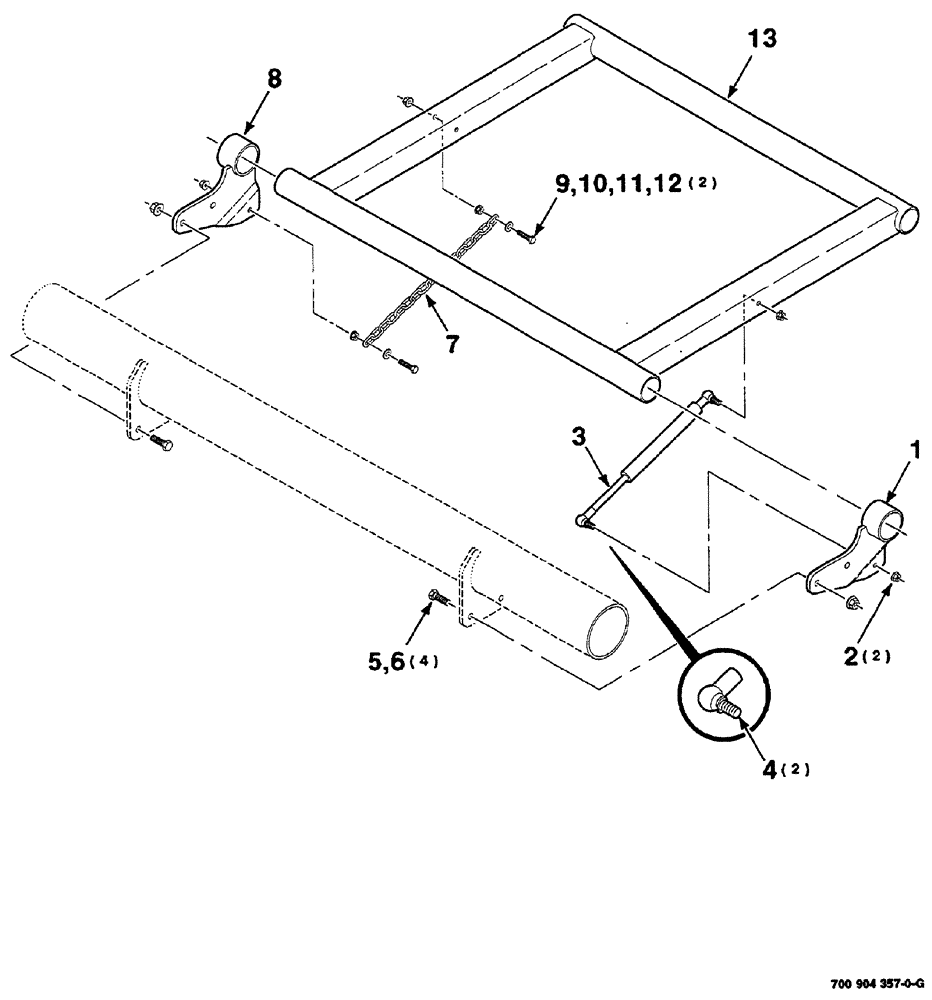 13
8
9,10,11,12 (2)
7
3
1
2 (2)
5,6 (4)
4 (2)
700 904 357-0-G