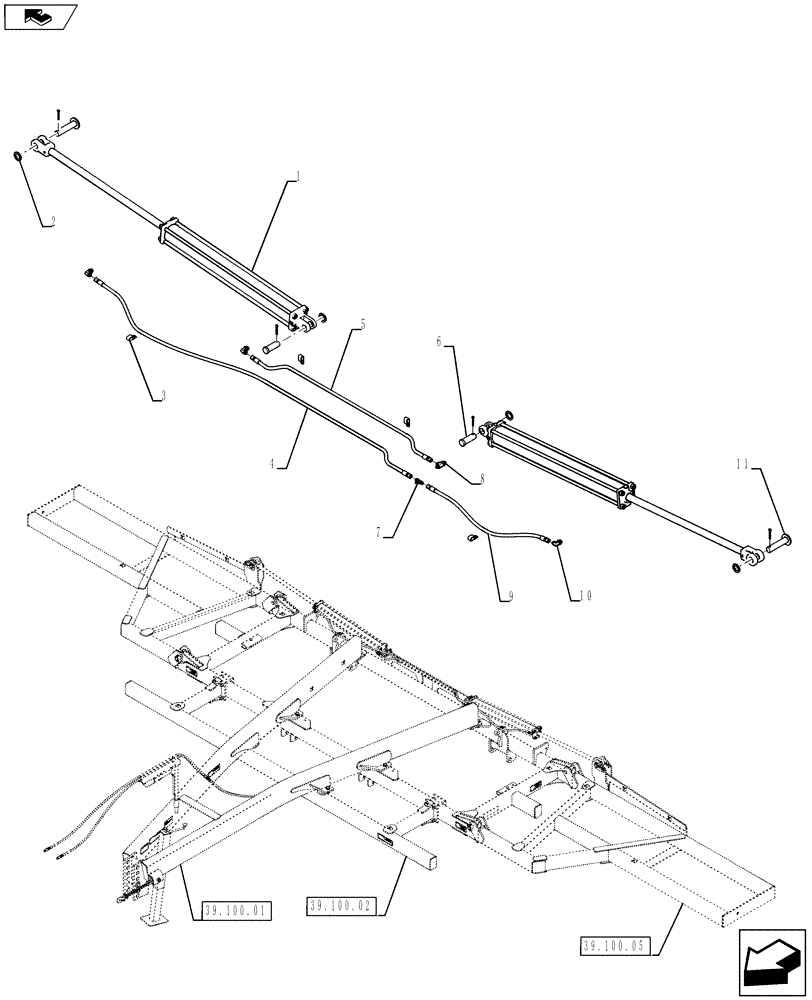 1
2
3
4
5
6
7
8
9
10
11
39.100.01
39.100.02
39.100.05