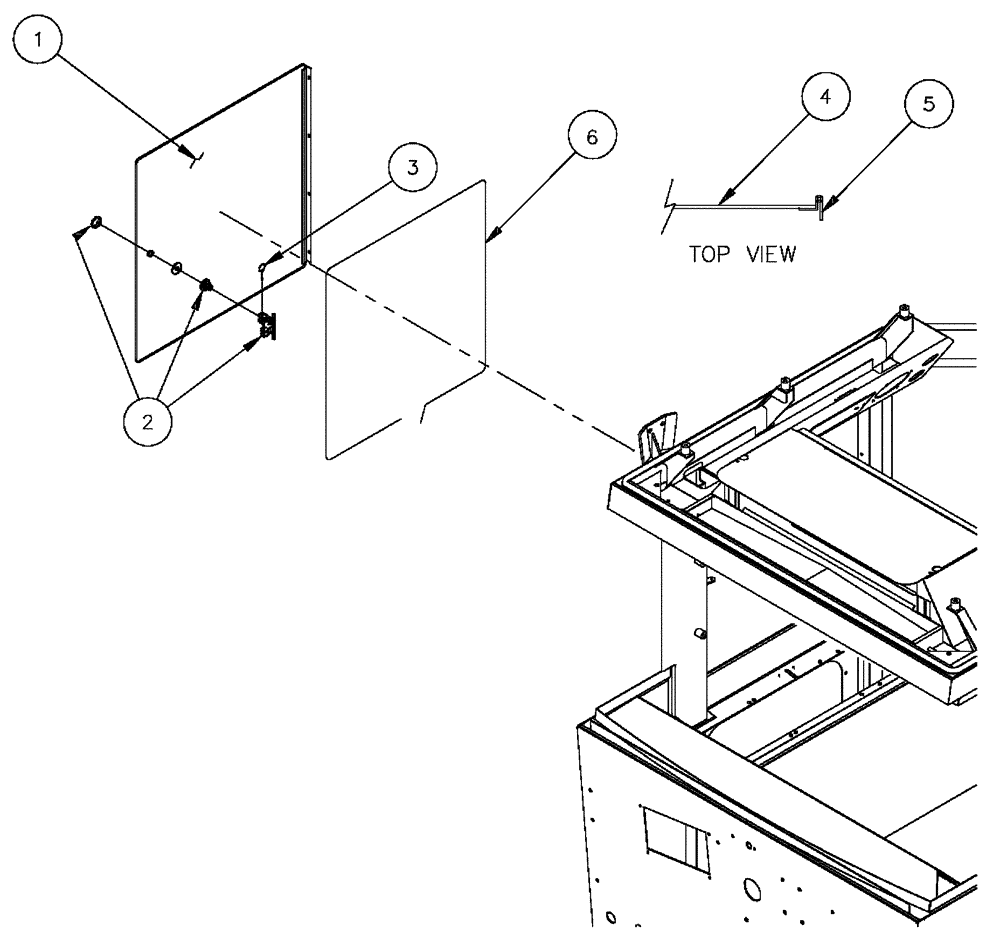 1

3

6

4

5

TOP VIEW

2