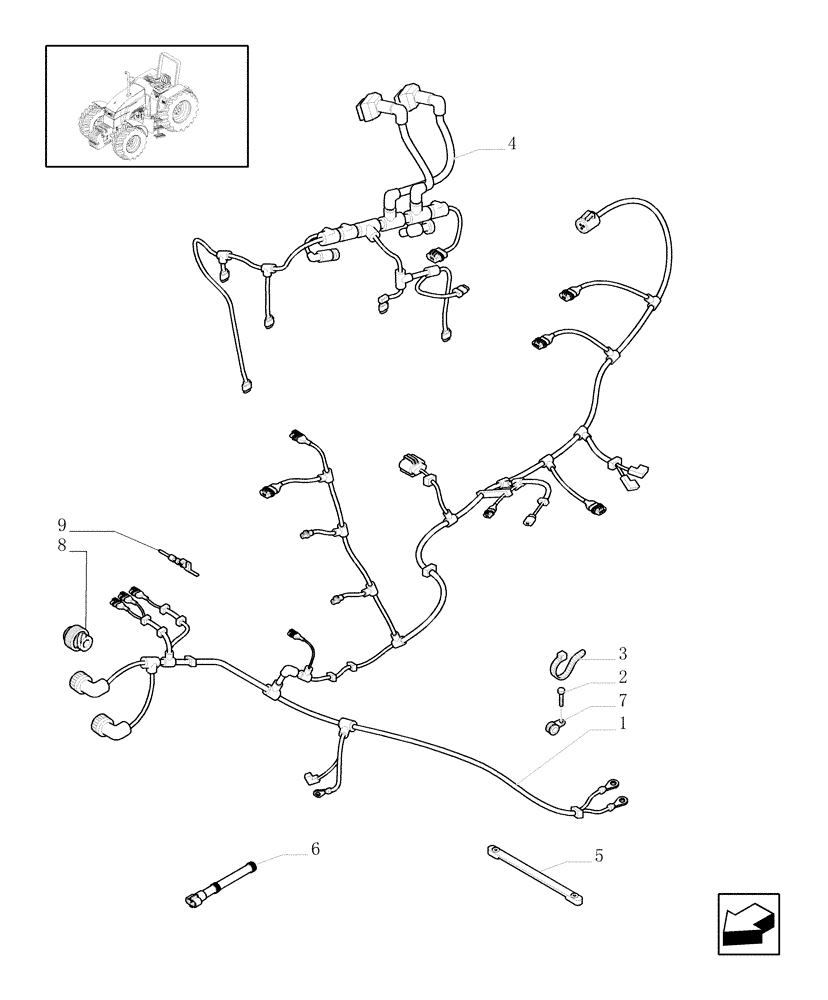 4

9

8

3

2

7

1

6

5