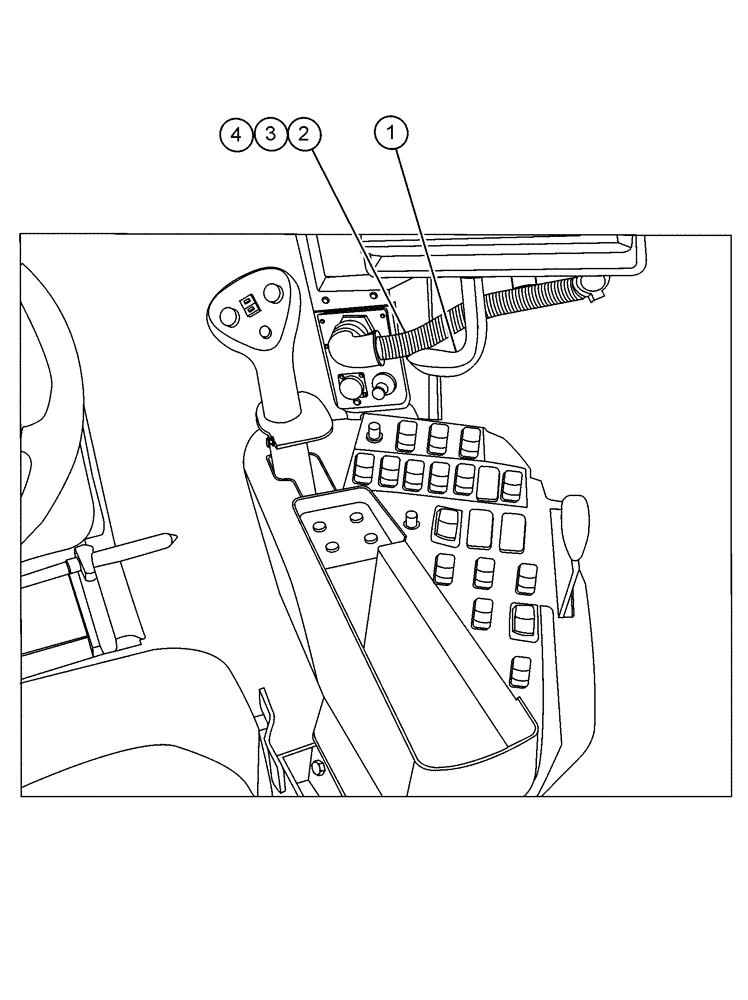 4 3 2 1