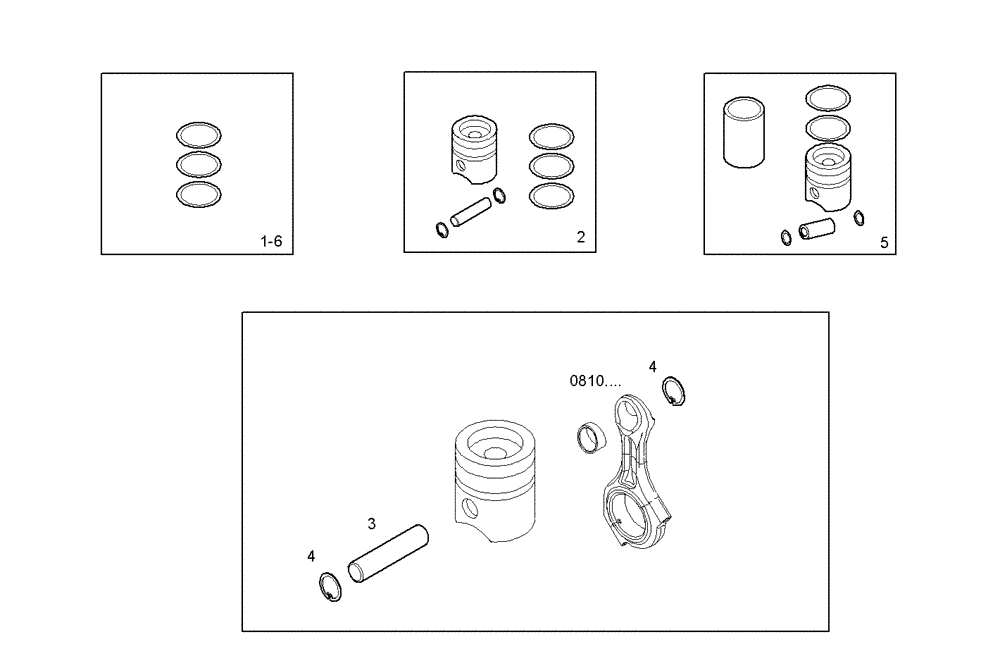 1-6

2

5

0810....
4

3

4