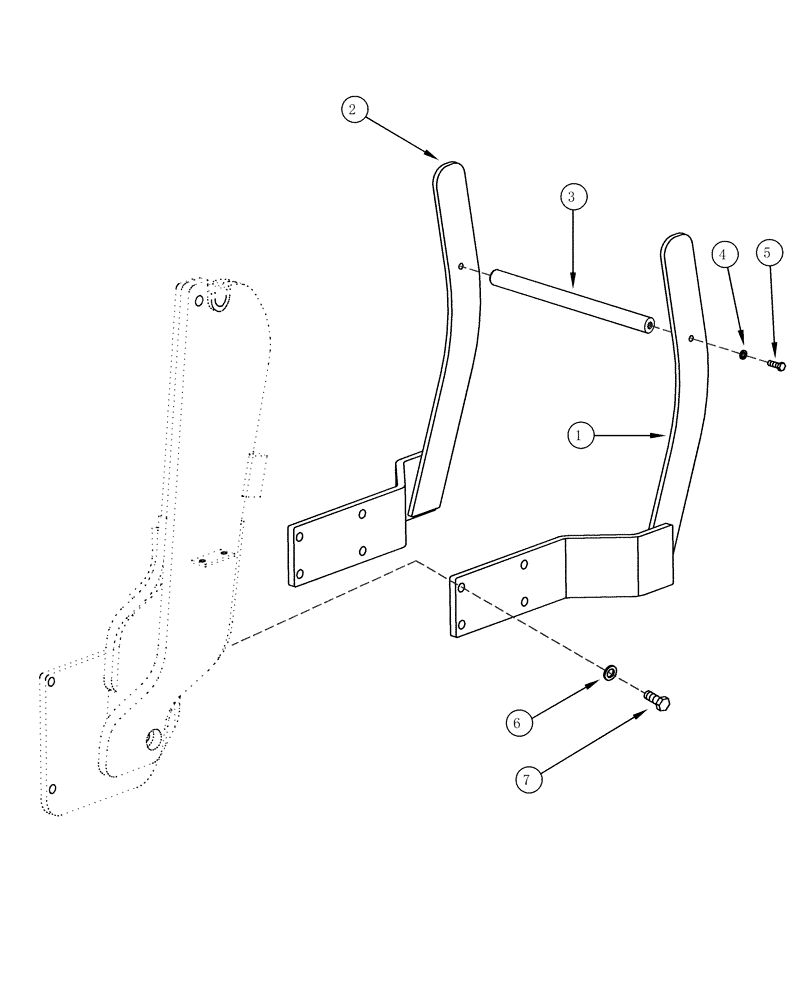 2
3
4
5
1
6
7