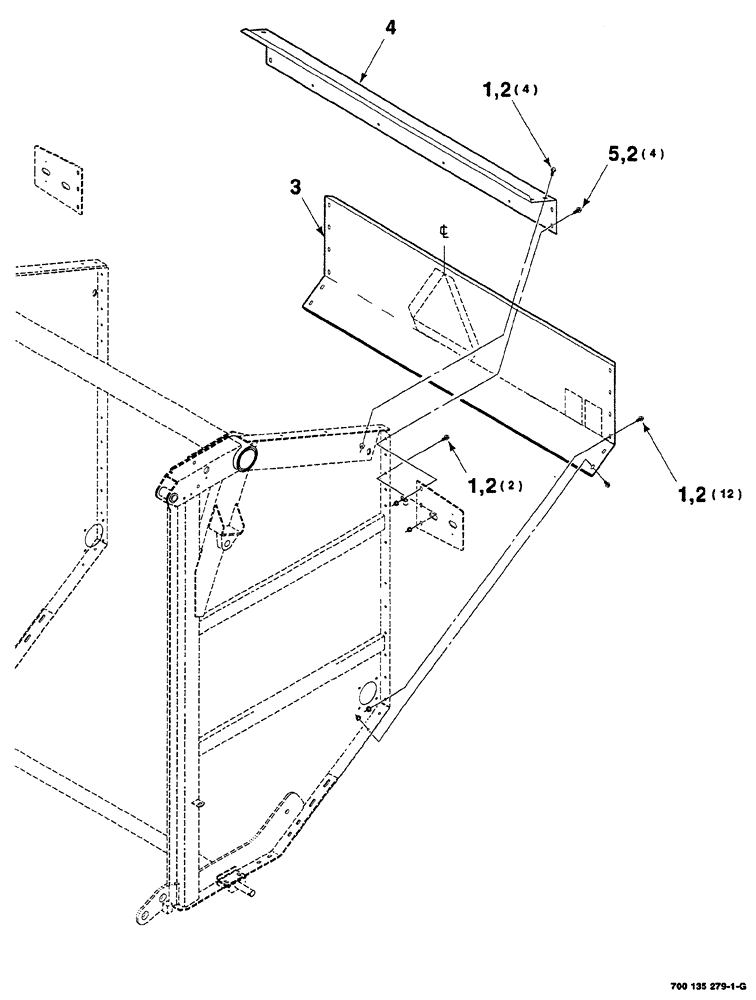 4

1,2(4)

5,2(4)

3

℄

1,2(2)

1,2(12)

700 135 279-1-G