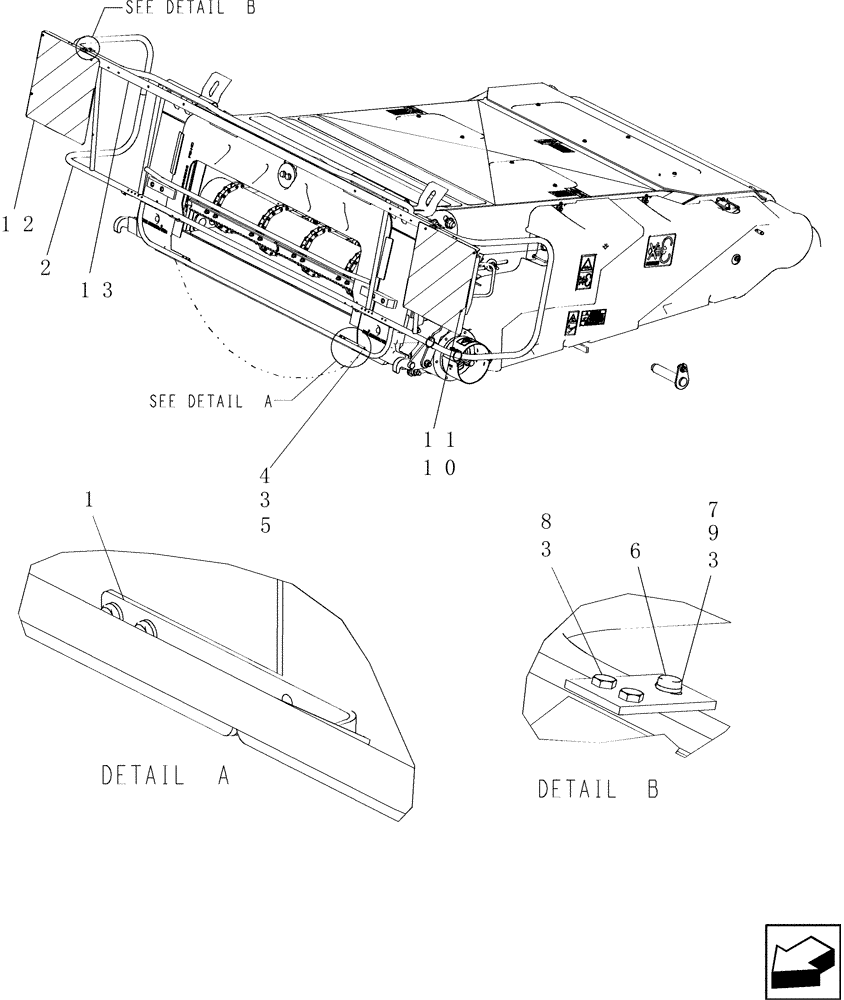 SEE DETAIL B

12

2

13

SEE DETAIL A

11
10

4
3
5

1

8
3

6

7
9
3

DETAIL A

DETAIL B