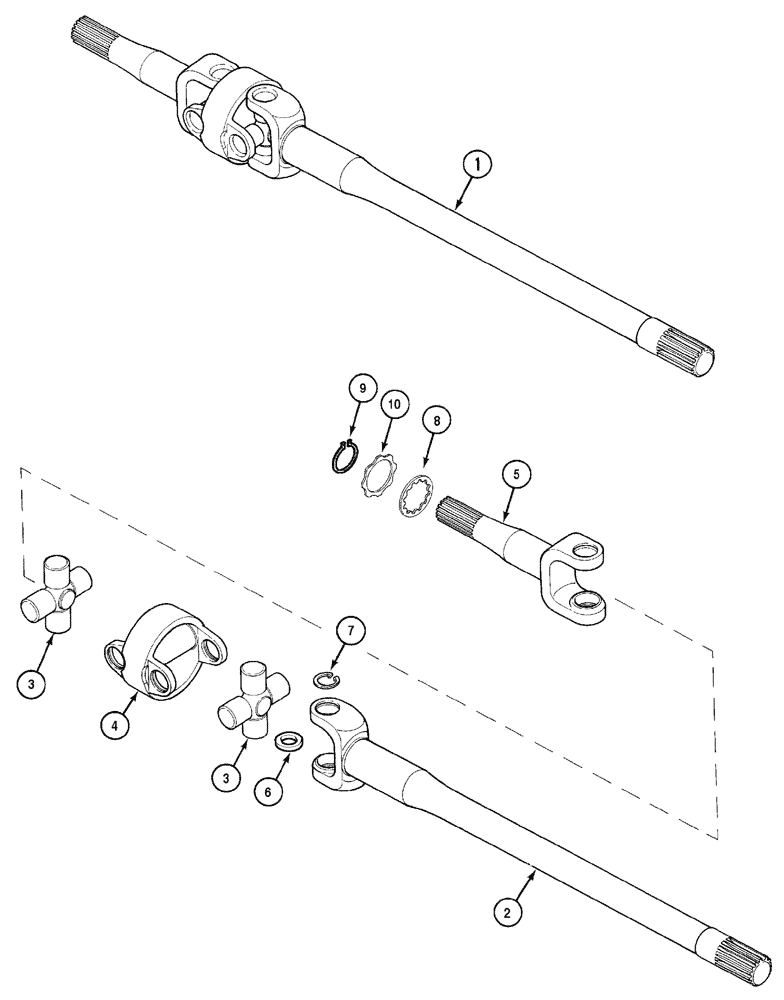 1
9
10
8
5
3
4
7
3
6
2