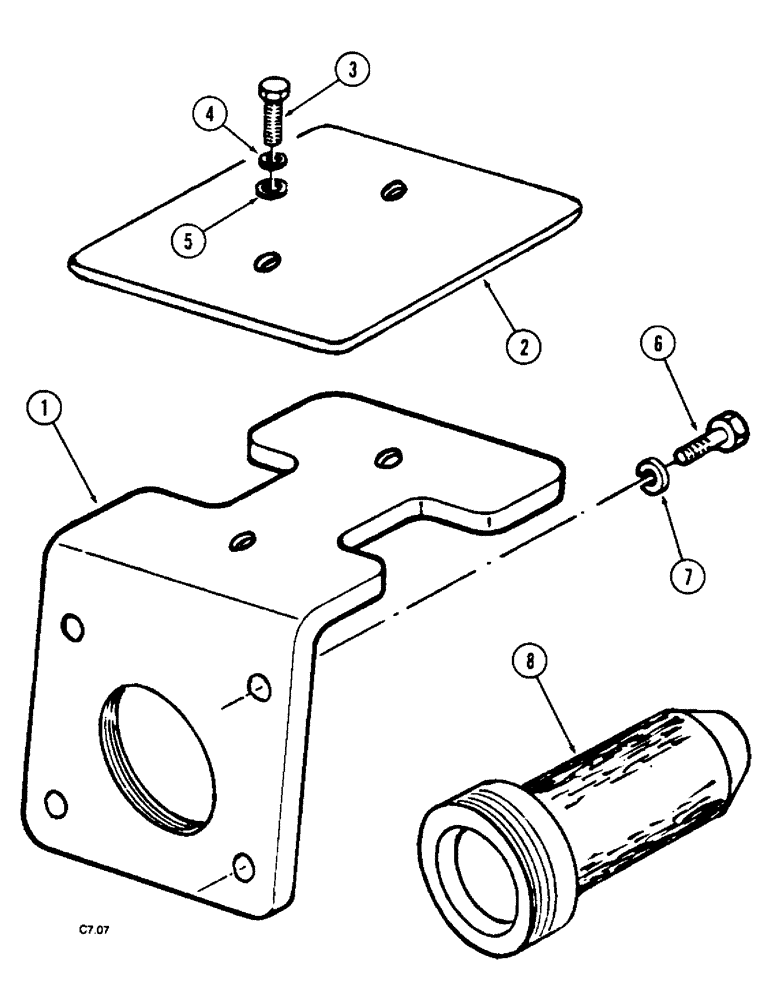 3
4
5
2
6
1
7
8
C7.07