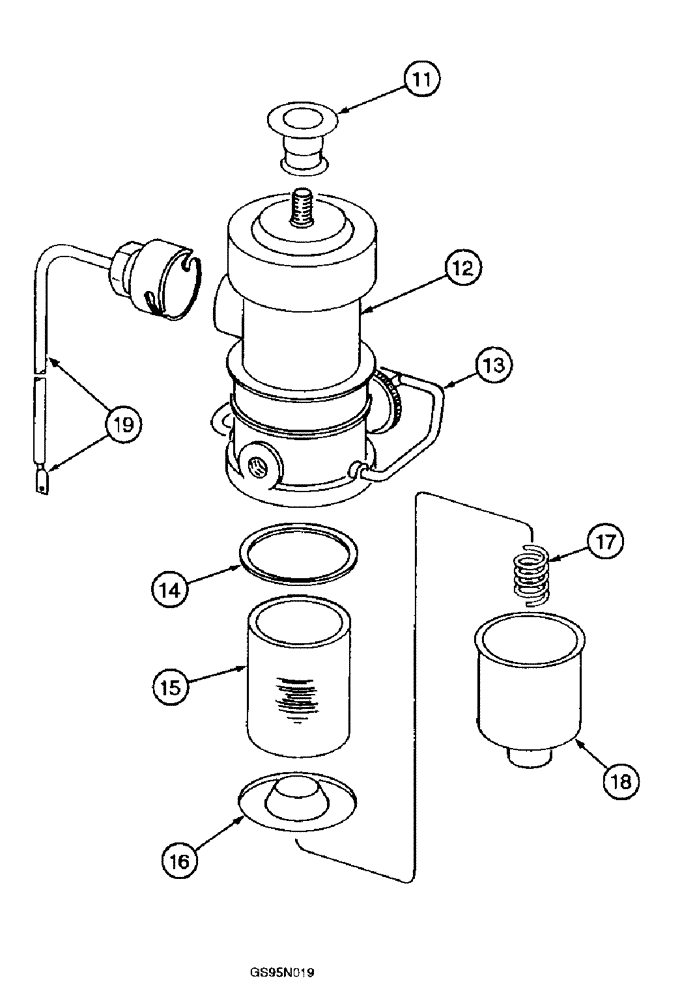 11
12
13
19
17
14
15
18
16
GS95N019