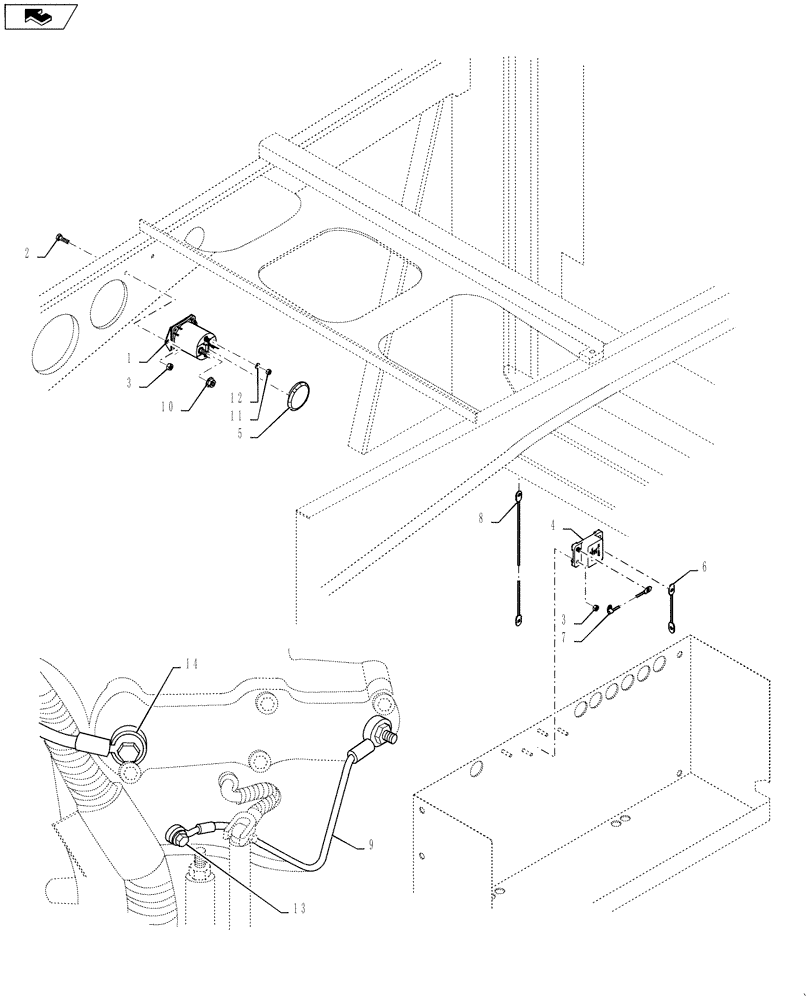 2
1
3
10
12
11
5
8
4
6
3
7
14
9
13