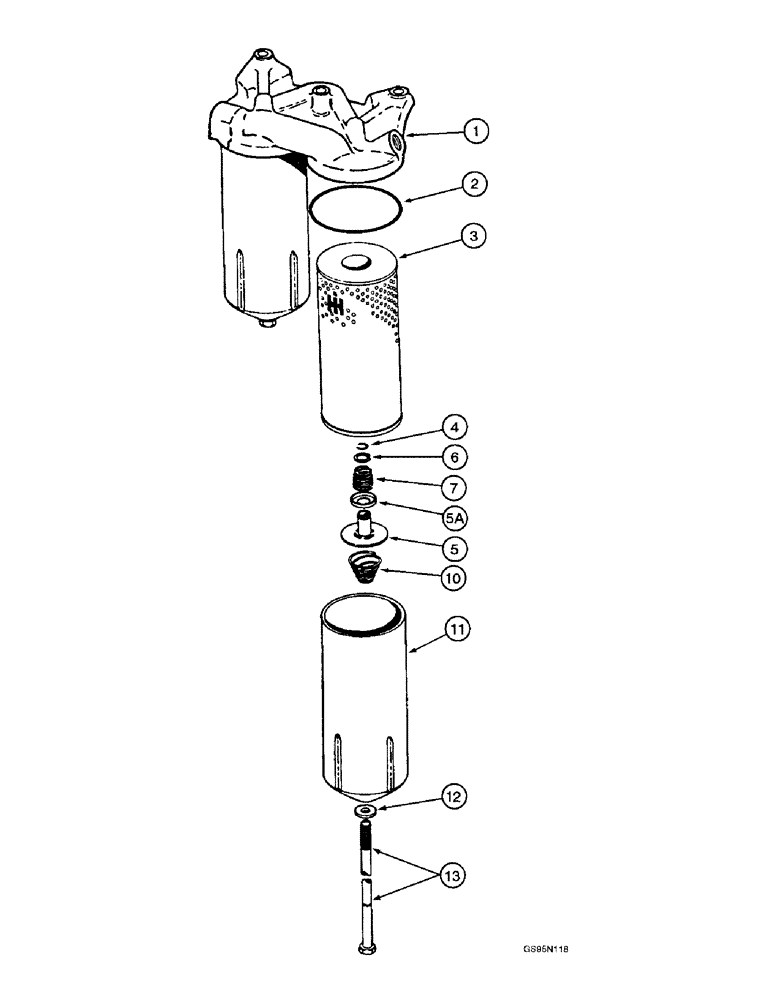 1
2
3
4
6
7
5A
5
10
11
12
13
GS95N118