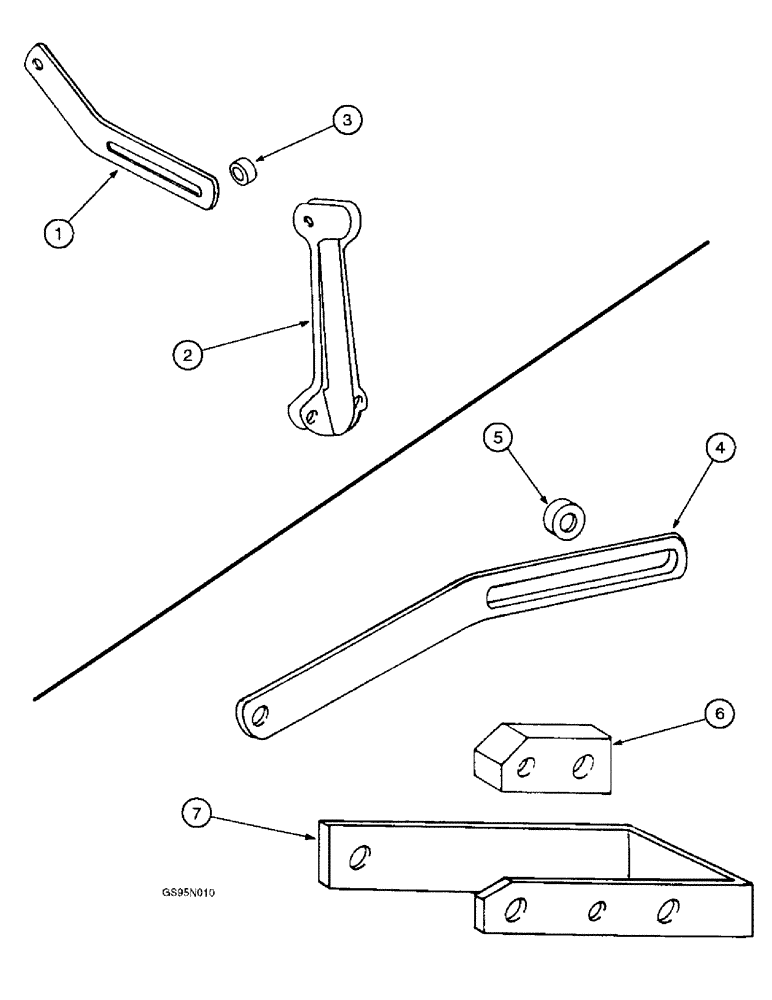 3
1
2
5
4
6
7
GS95N010