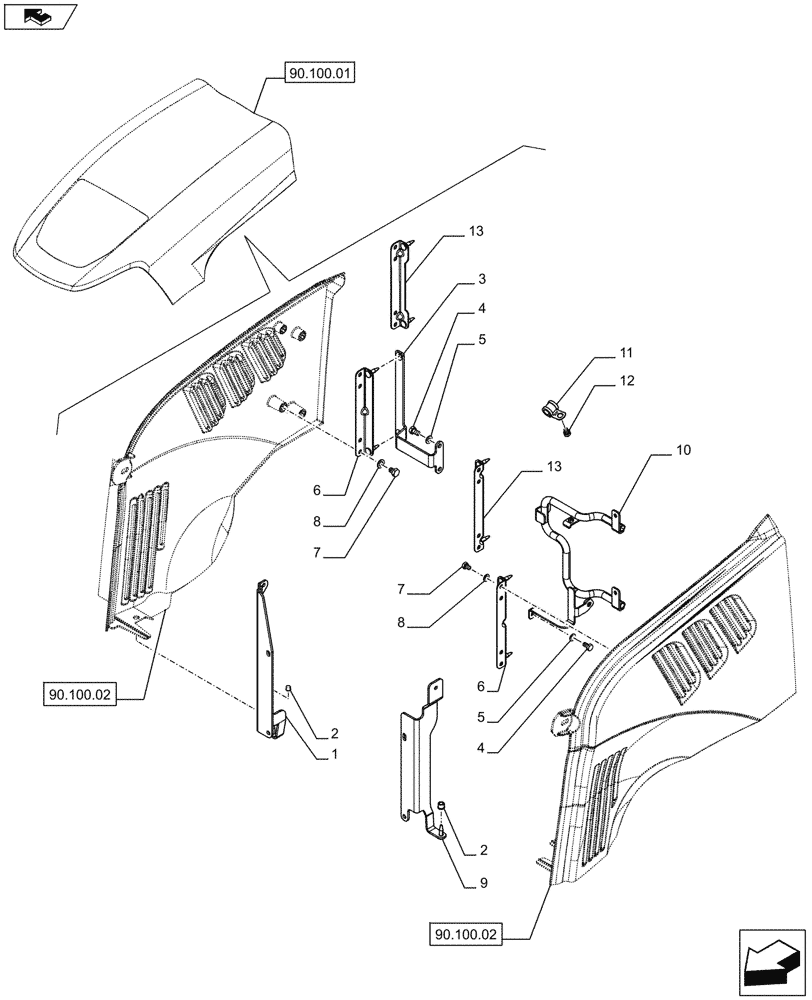 90.100.01

13

3

4

5

11

12

10

6

8

7

13

7

8

6

5

4

90.100.02

2

1

2

9

90.100.02