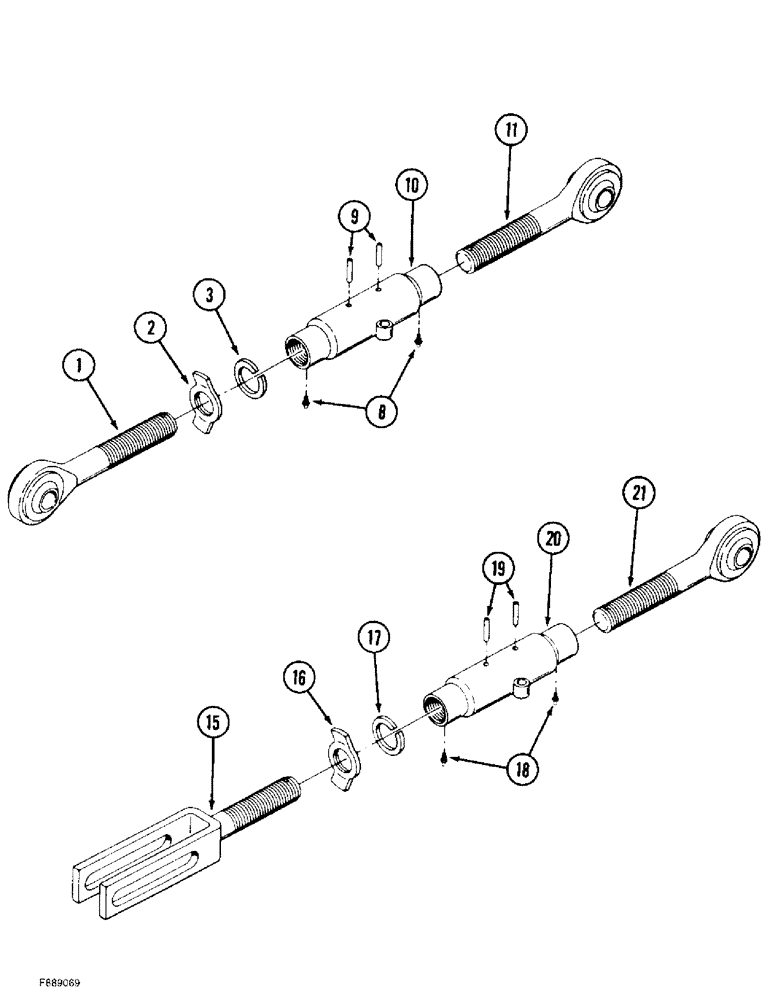 11
10
9
3
2
1
8
21
20
19
17
16
15
18
F689069