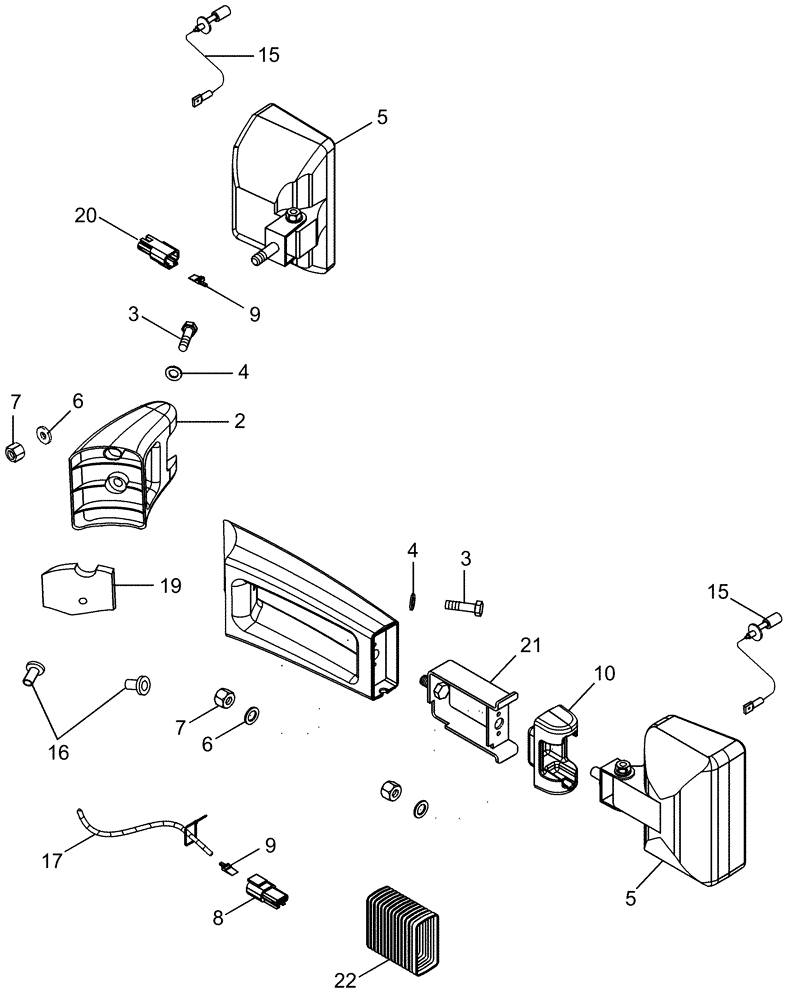 15
5
20
9
3
4
7
6
2
19
4
3
15
21
10
16
7
6
17
9
8
5
22