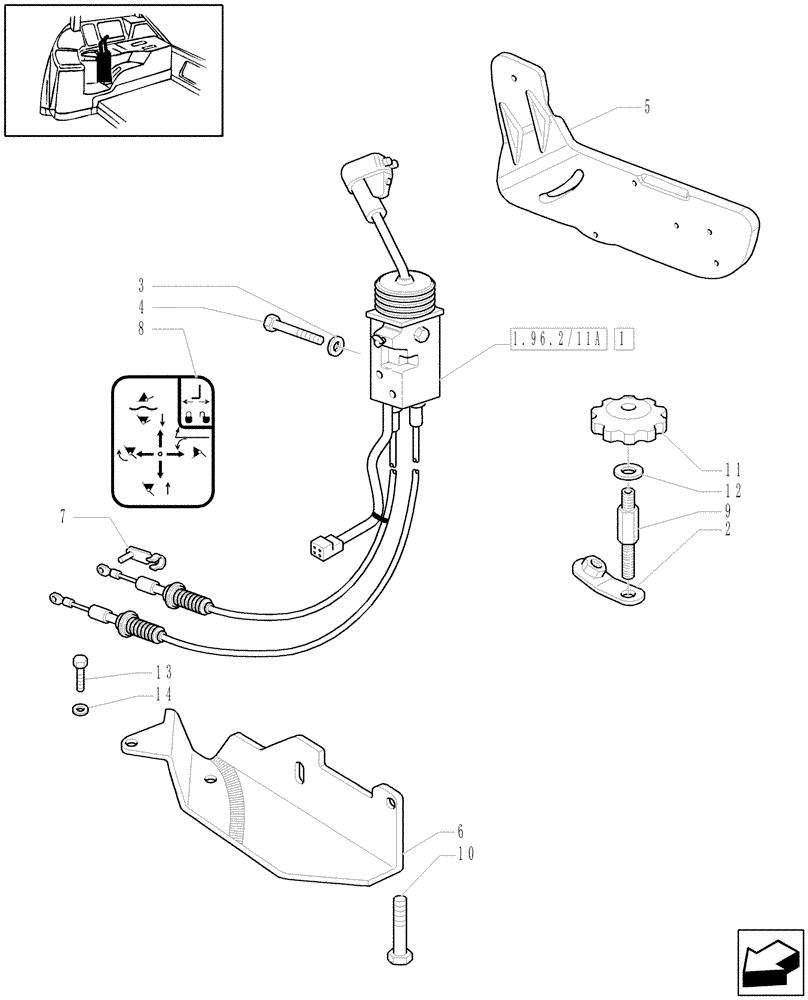 5
3
4
8
1.96.2/11A 1
11
12
9
2
7
13
14
6
10