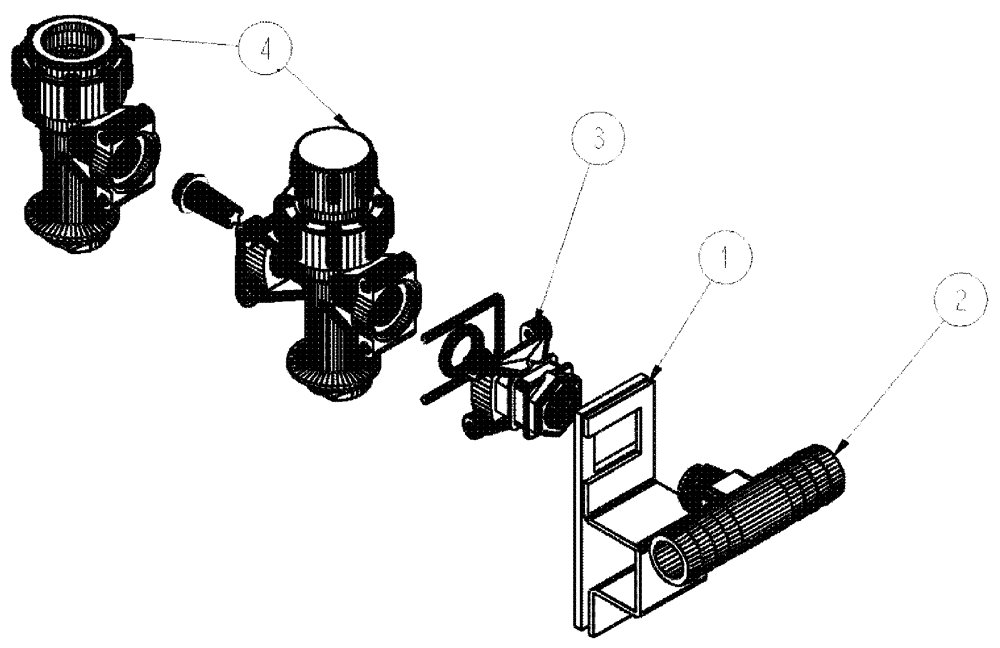 4
3
1
2