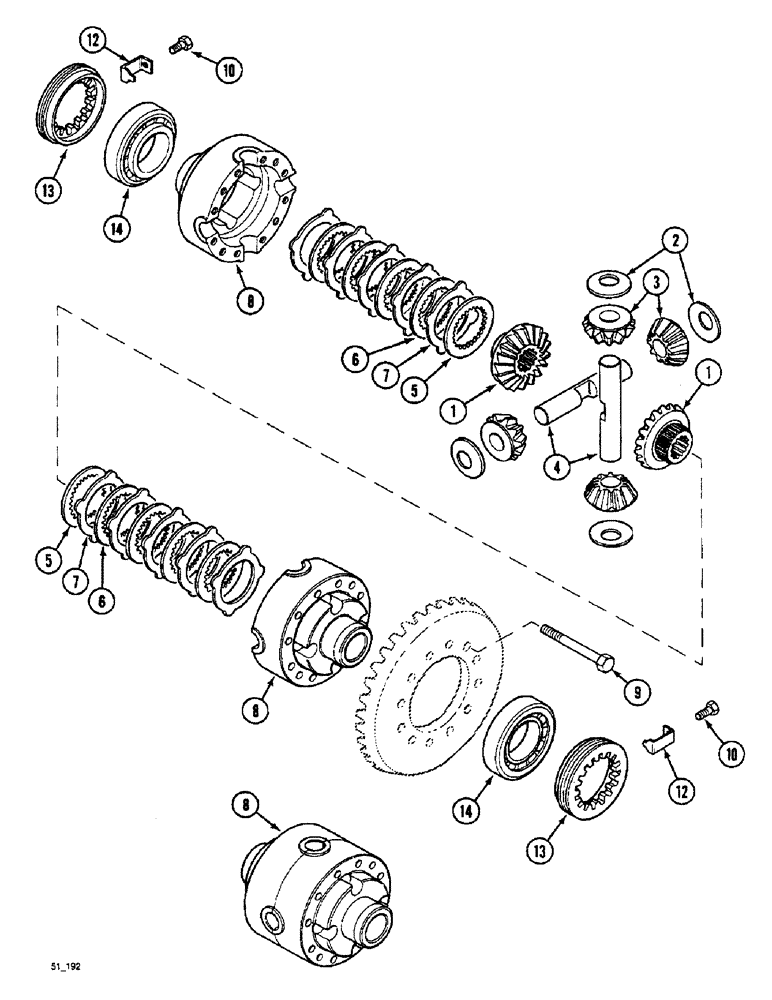 12
10
13
14
8
2
3
6
7
5
1
1
4
5
7
6
8
9
10
12
14
13
8
51_192