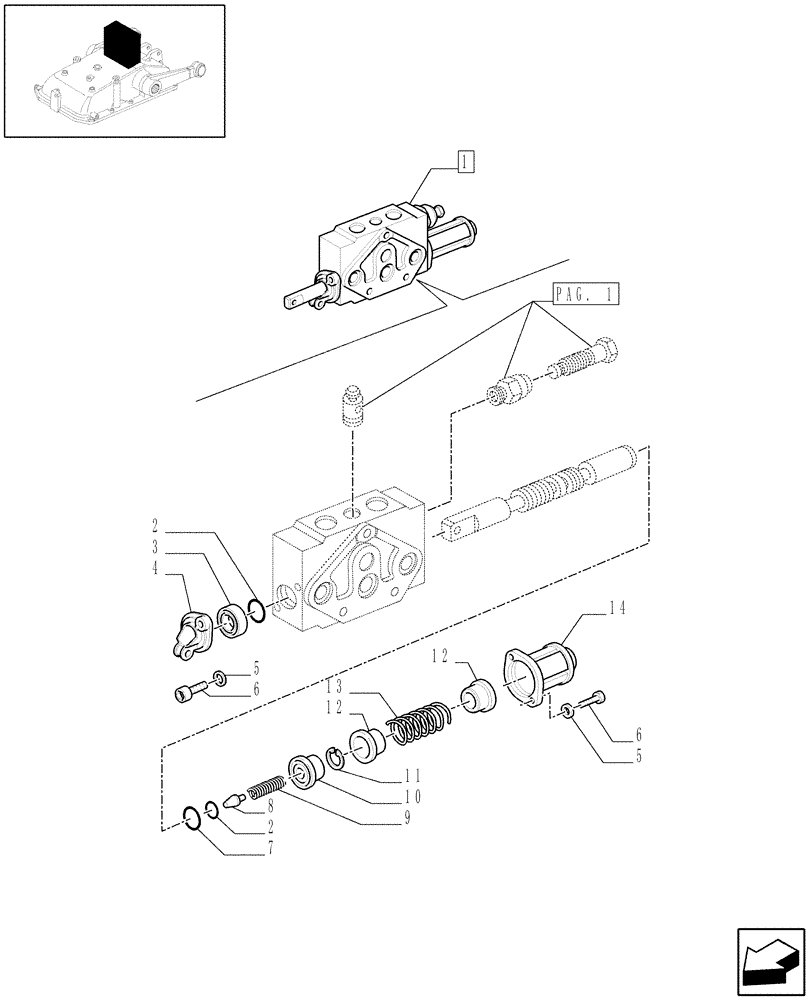 1
PAG. 1
2
3
4
5
6
14
12
13
12
6
5
11
10
9
8
2
7