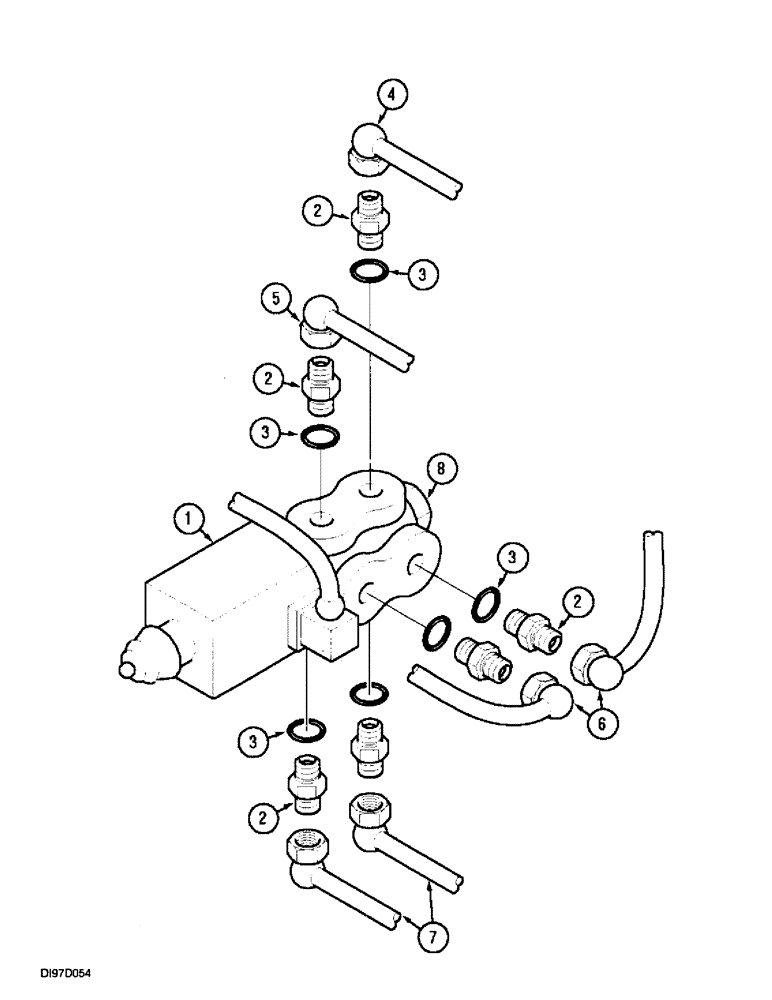 4
2
3
5
2
3
8
1
3
2
6
3
2
7
DI97D054