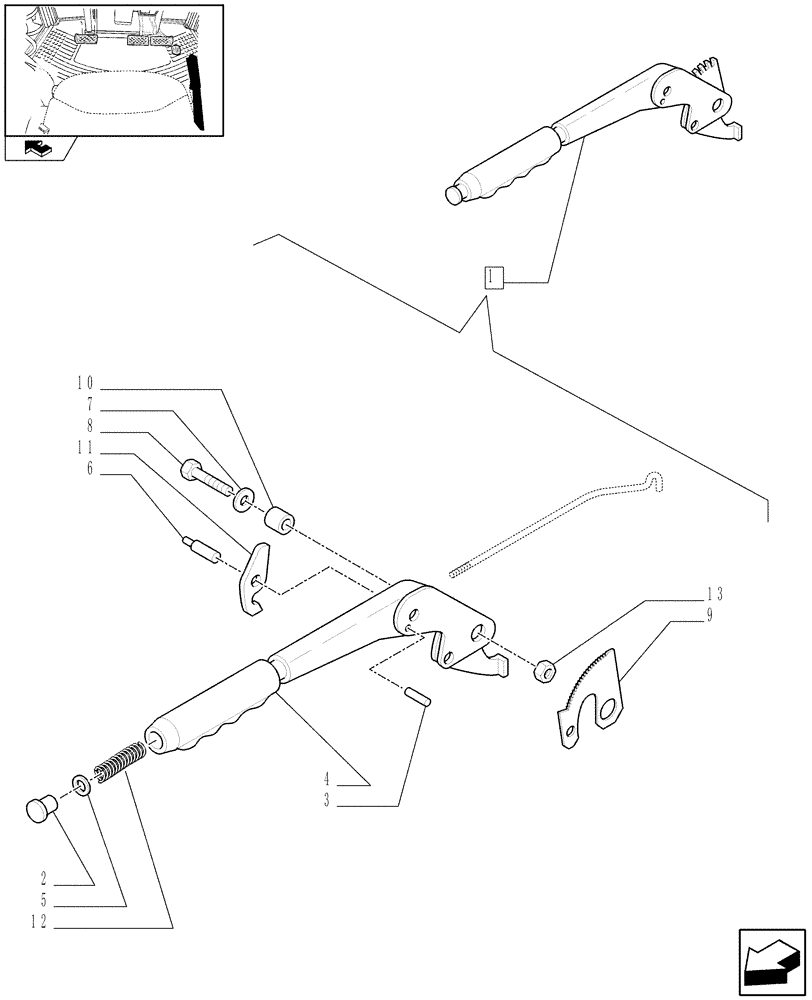 1

10
7
8
11
6

13
9

4
3

2
5
12