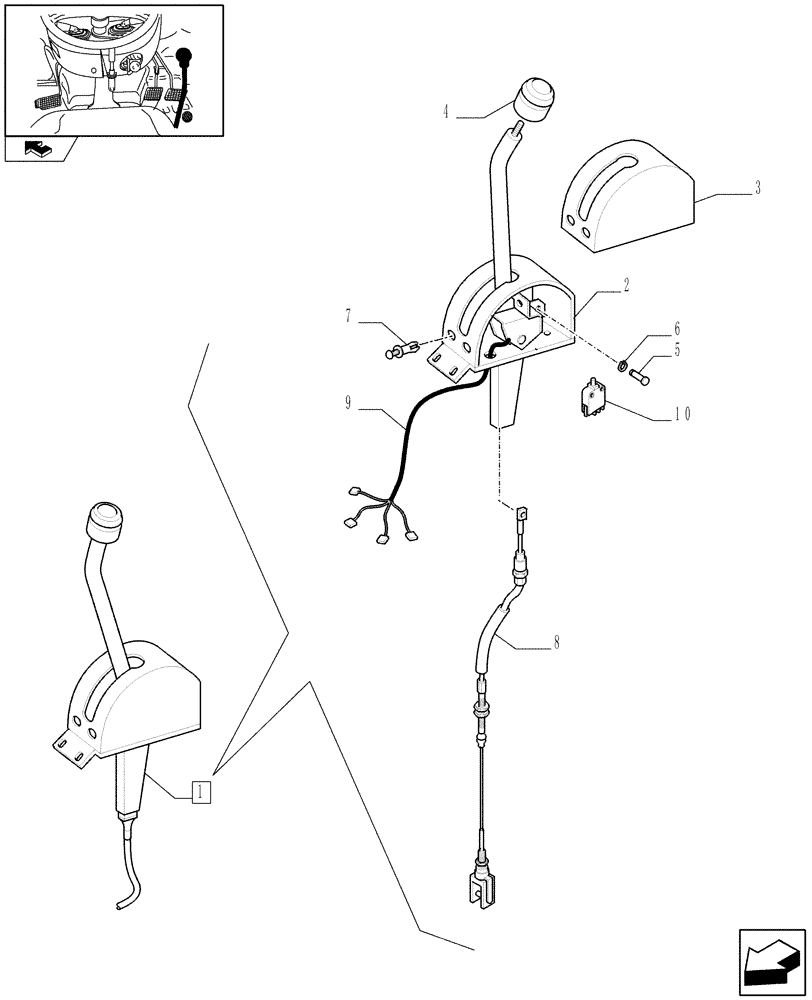 4
3
2
7
6
5
9
10
8
1