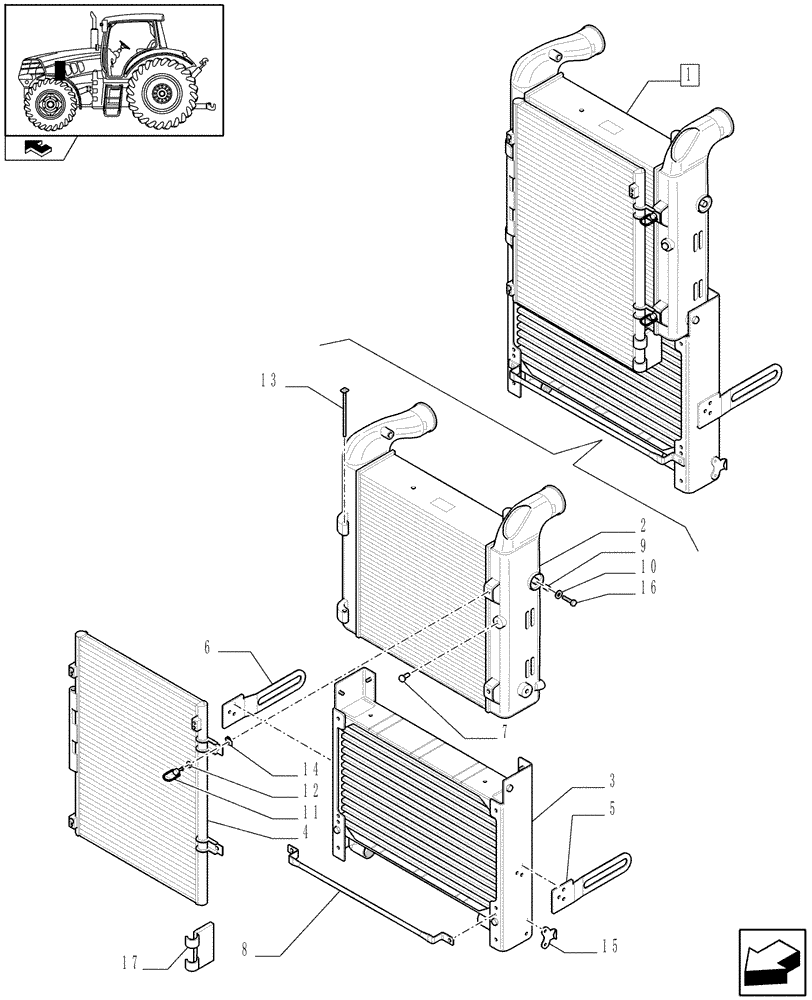 1
13
2
9
10
16
6
7
14
12
11
4
3
5
8
15
17