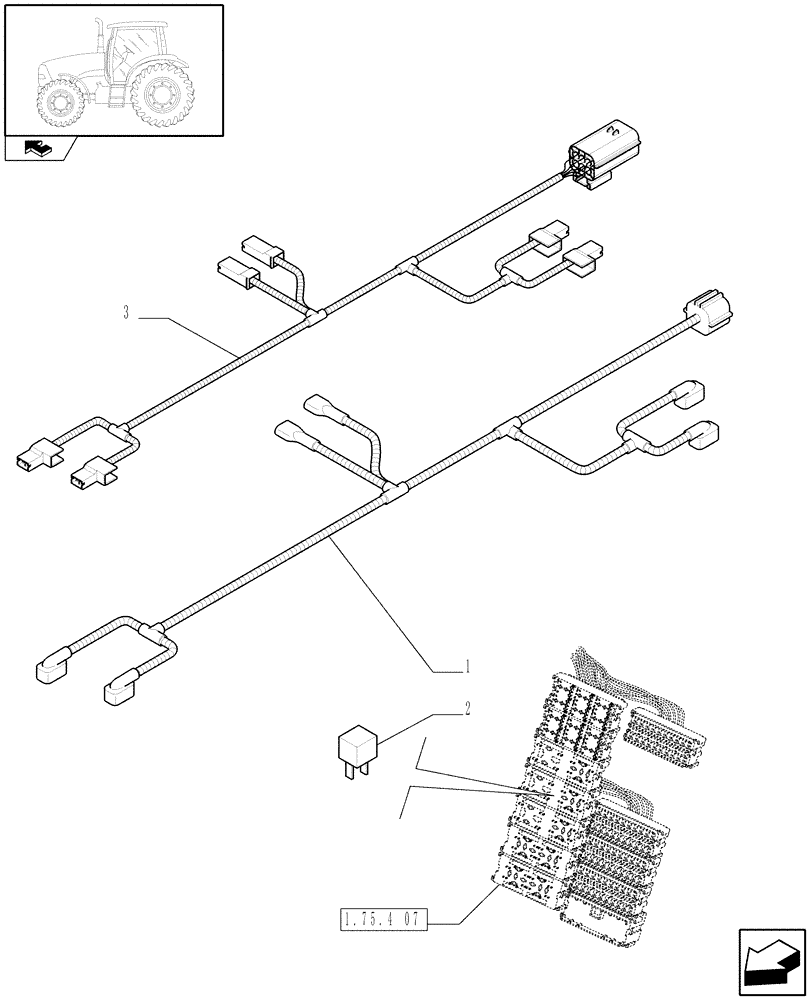 3

1

2

1.75.4 07