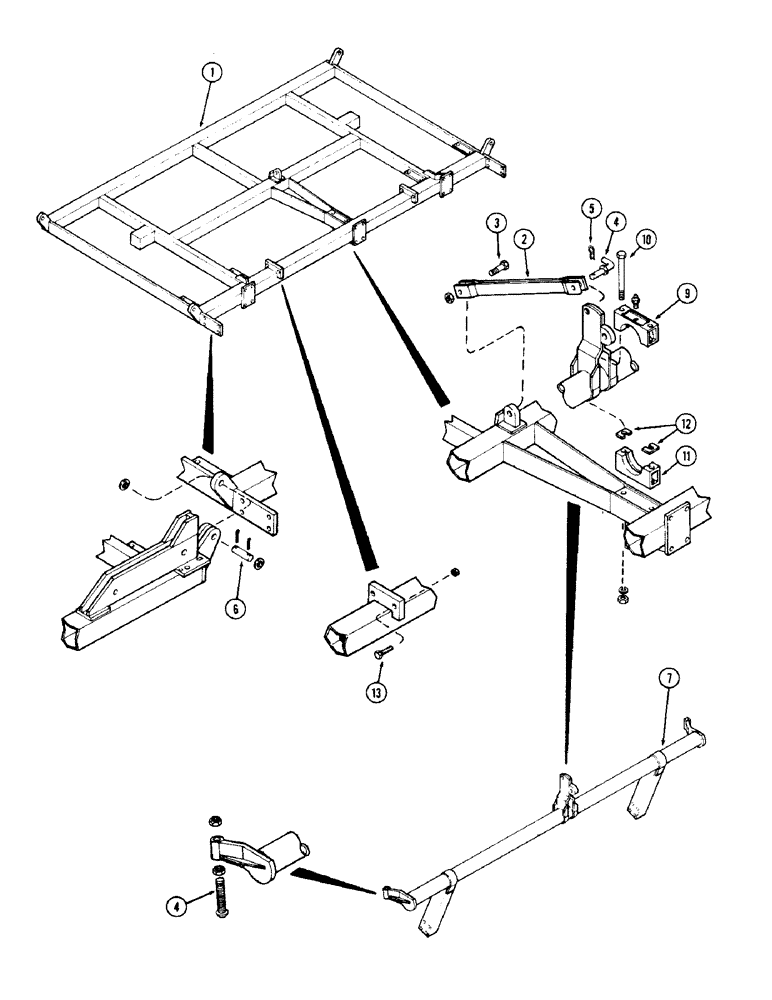 1
3
2
5
4
10
9
12
11
6
13
7
4