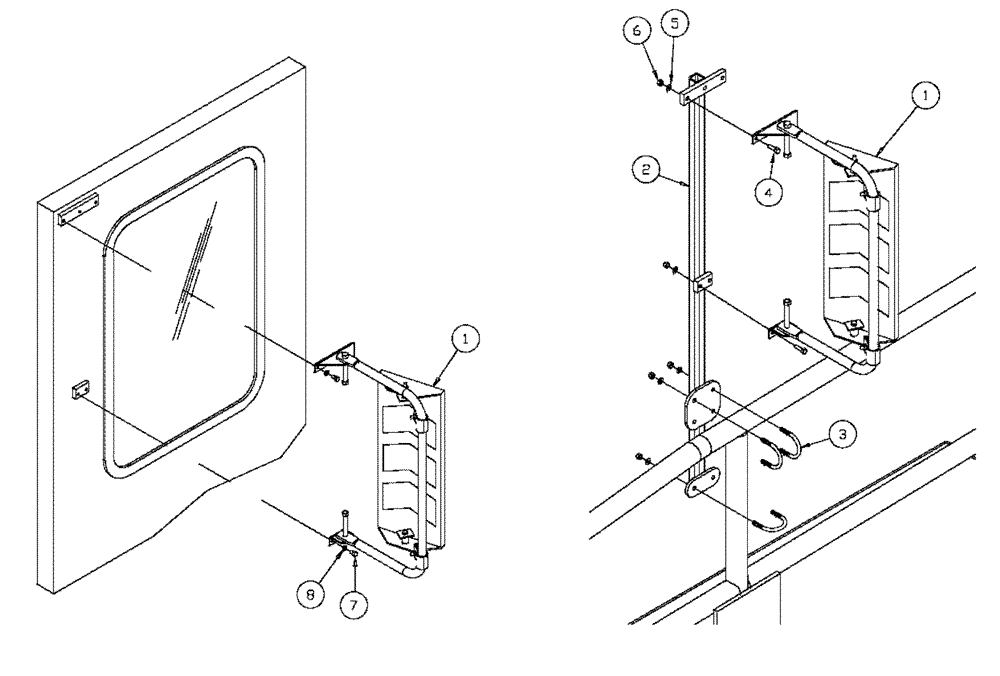 1

8

7

6

5

1

2

4

3