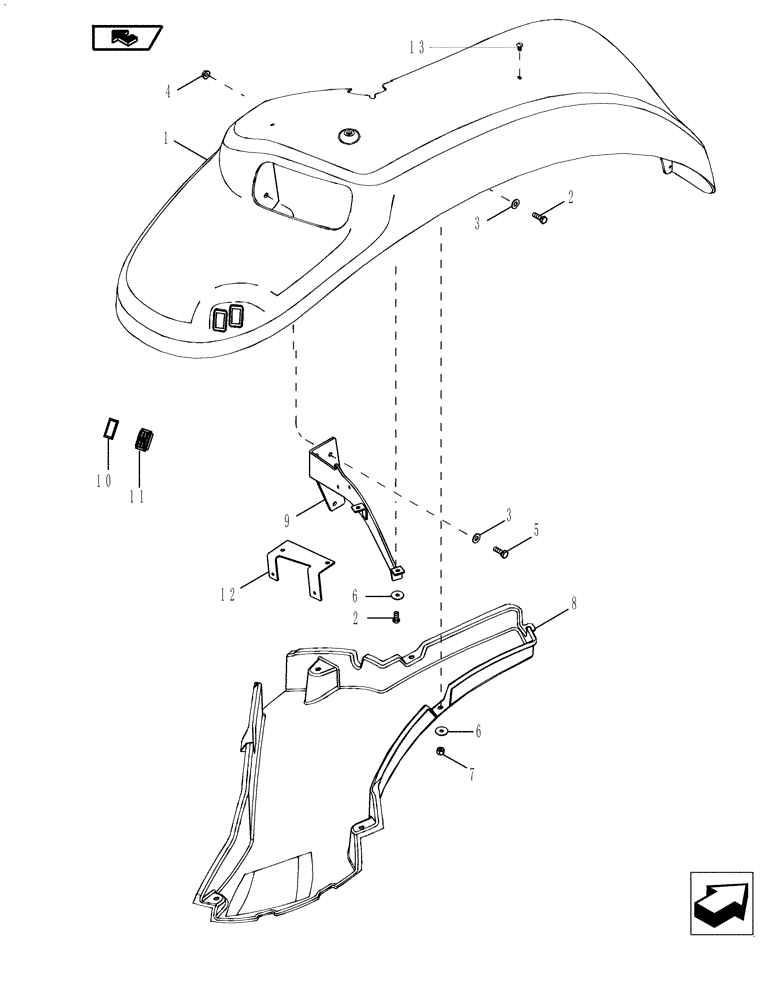 13
4
1
3
2
10
11
9
3
5
12
6
2
8
6
7