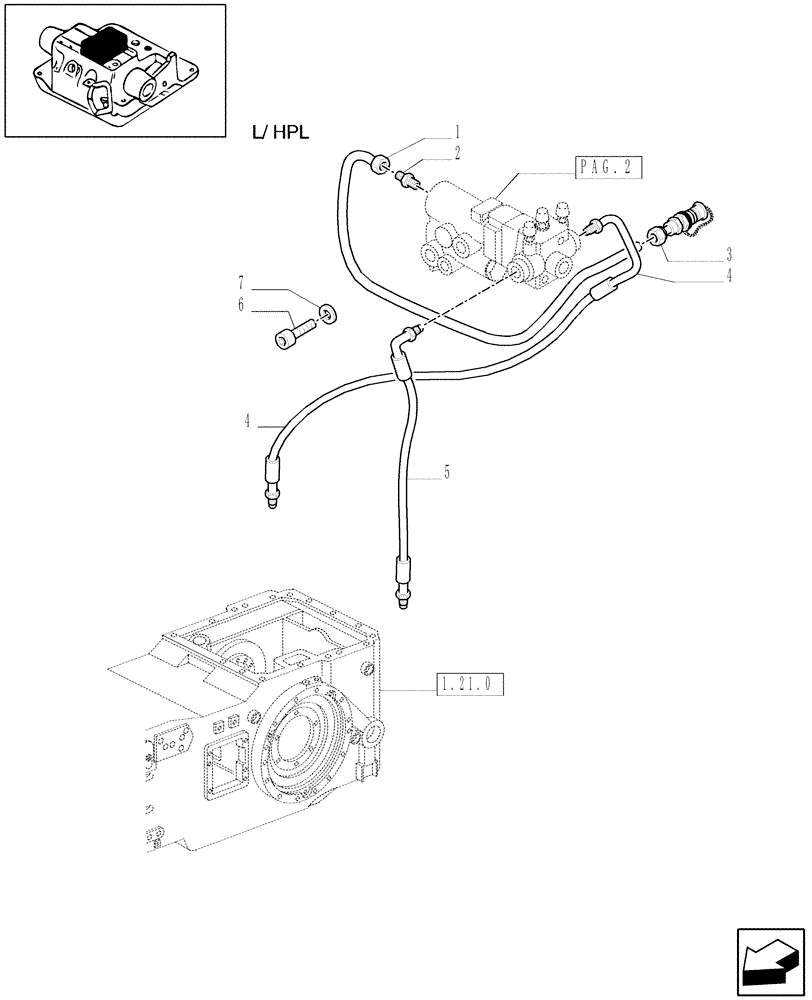 L/ HPL

1
2
PAG. 2
3
4
7
6
4
5
1.21.0