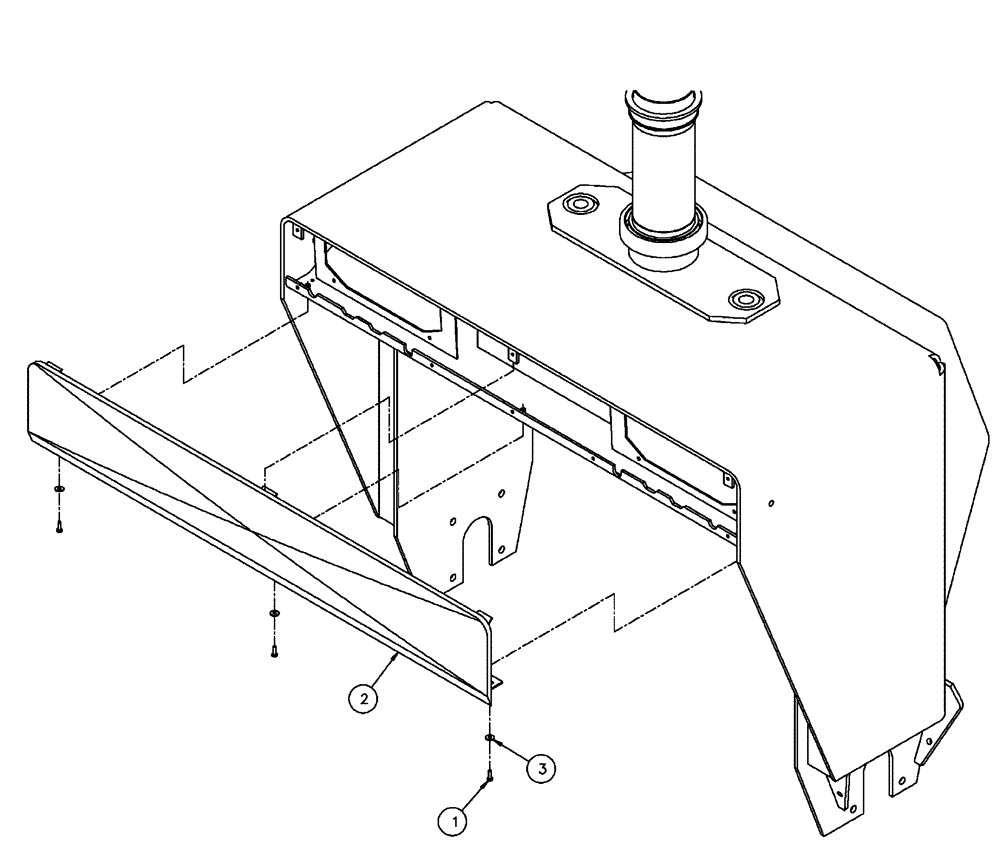 2
3
1