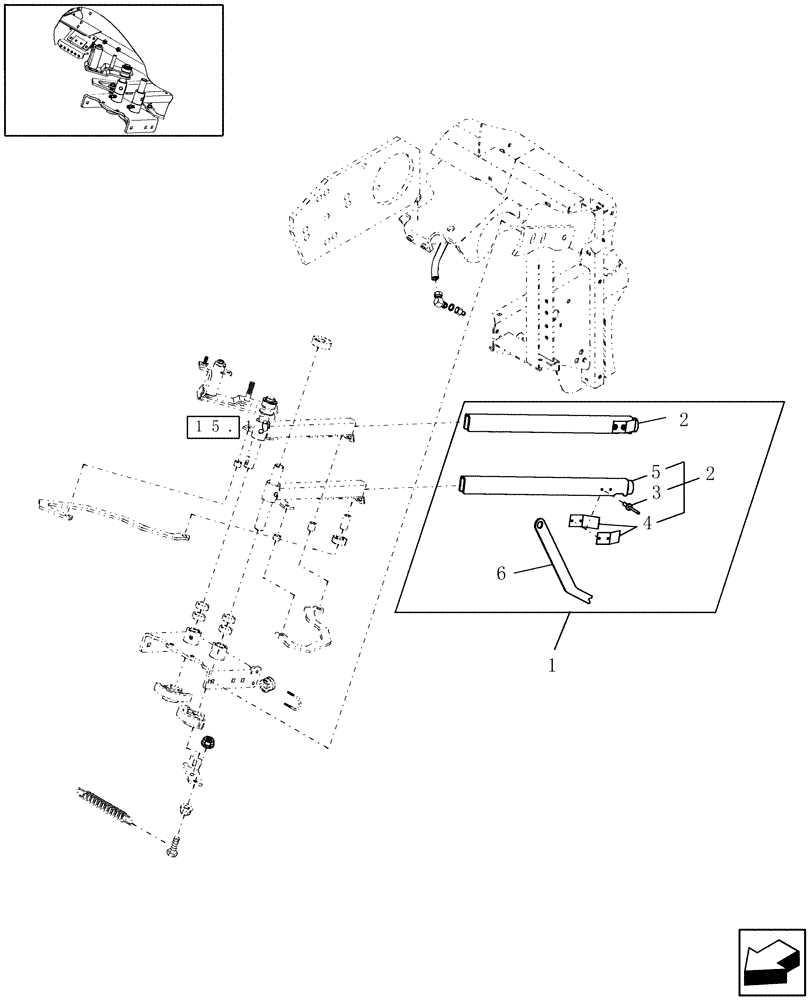 15.
2
5
3
2
4
6
1