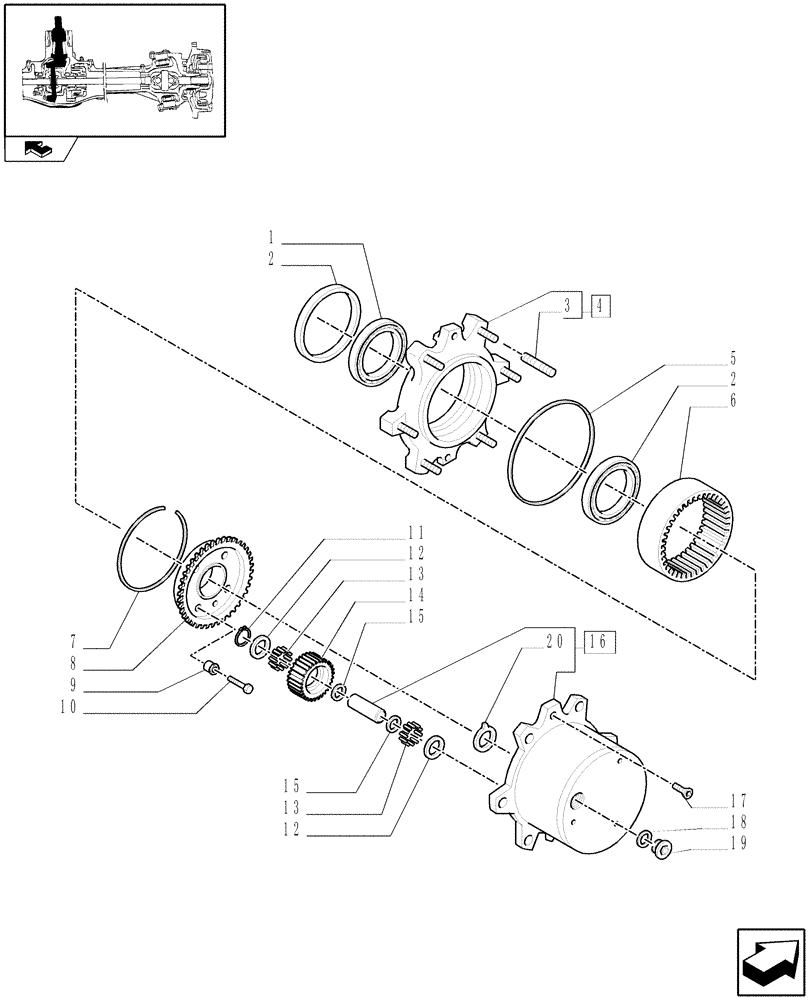 1
2
3
4
5
2
6
11
12
13
14
15
20
16
7
8
9
10
15
13
12
17
18
19