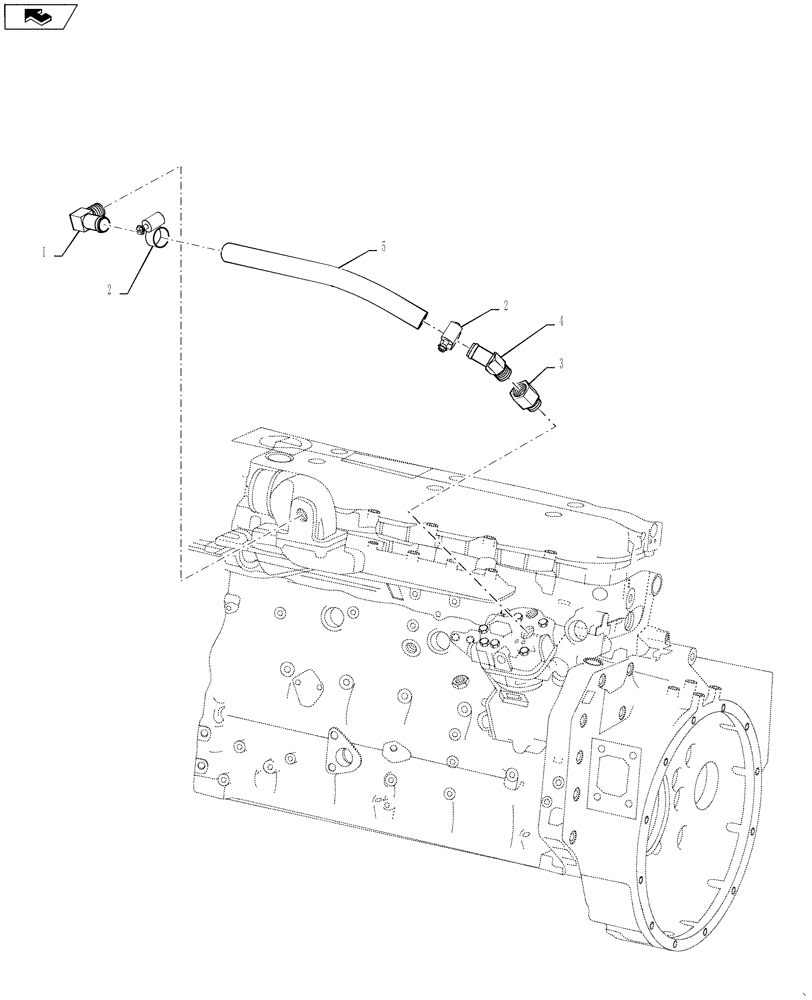 1
2
5
2
4
3