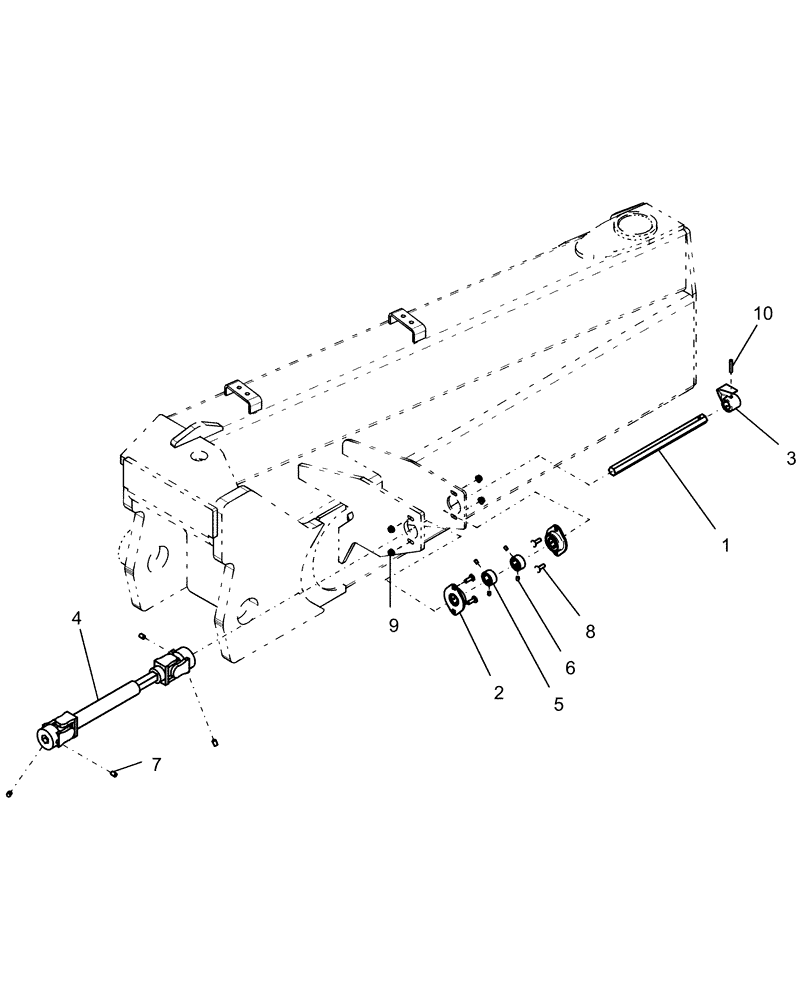 10
3
1
9
8
6
5
2
4
7