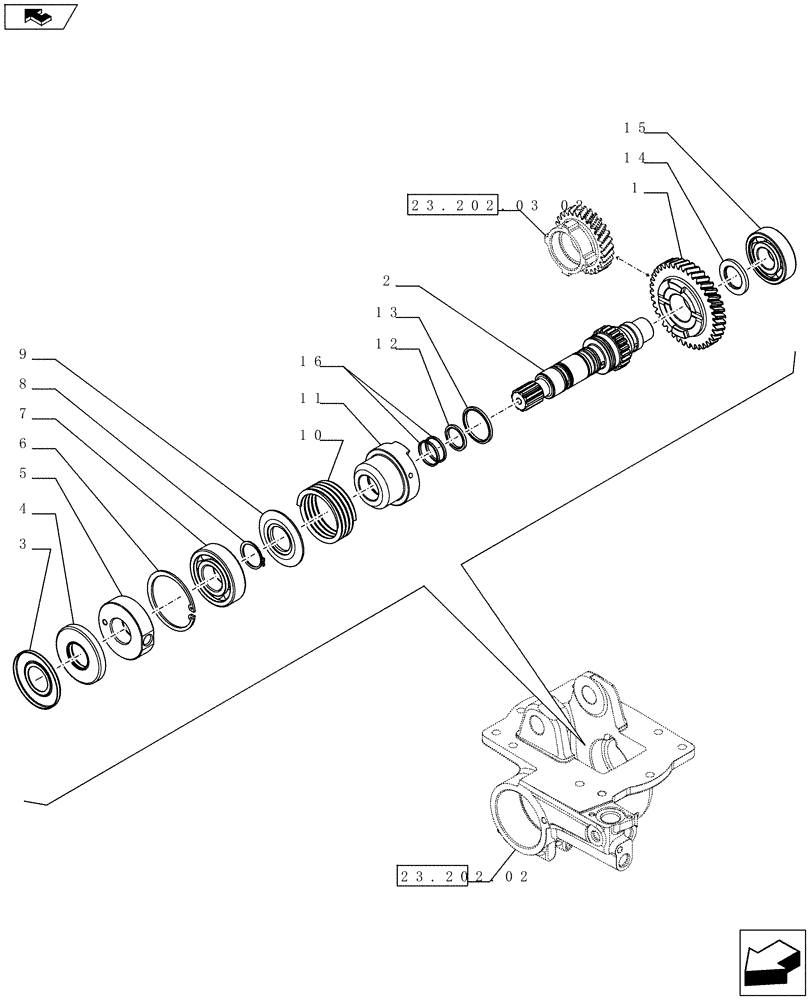 15
14
1
23.202.03 02
2
13
12
16
11
10
9
8
7
6
5
4
3
23.202.02