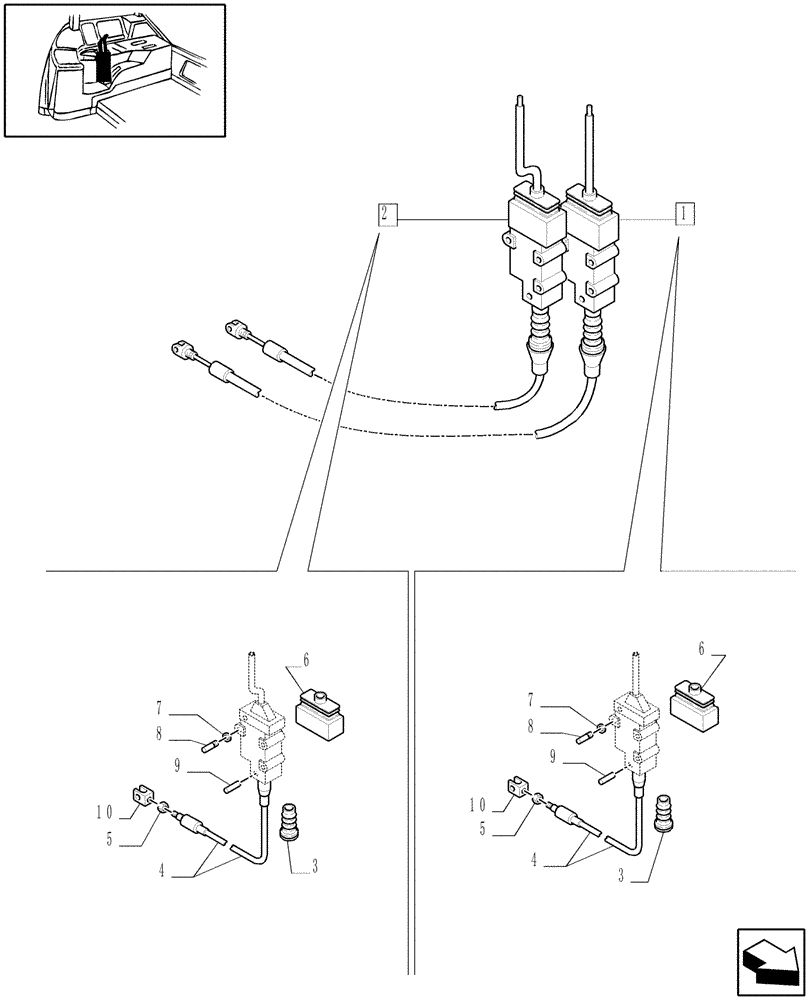 2
1
6
7
8
9
10
5
4
3
6
7
8
9
10
5
4
3