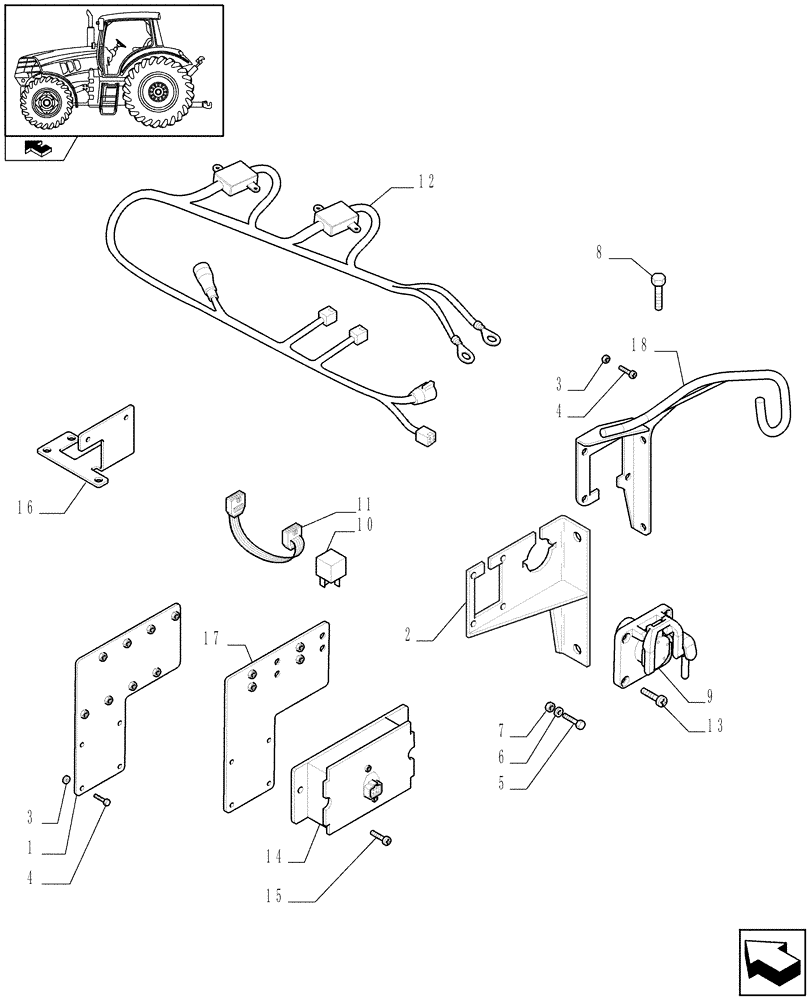 12

8

18

3

4

16

11

10

2

17

9

13

7

6

5

3

1

4

14

15