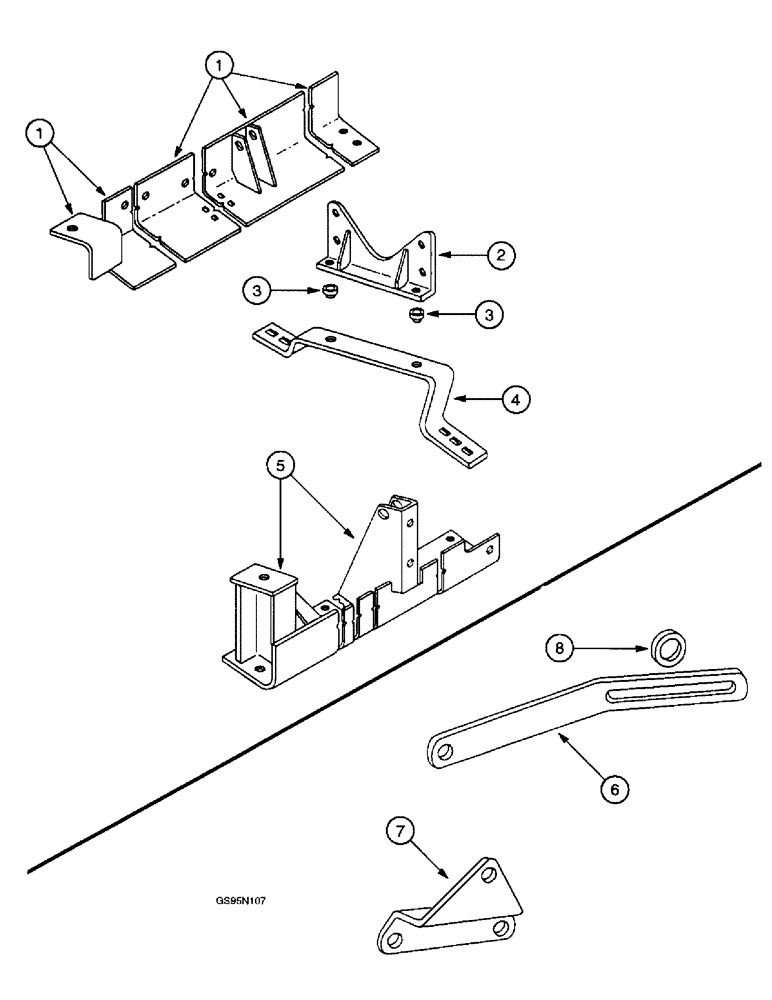 1
1
2
3
3
4
5
8
6
7
GS95N107